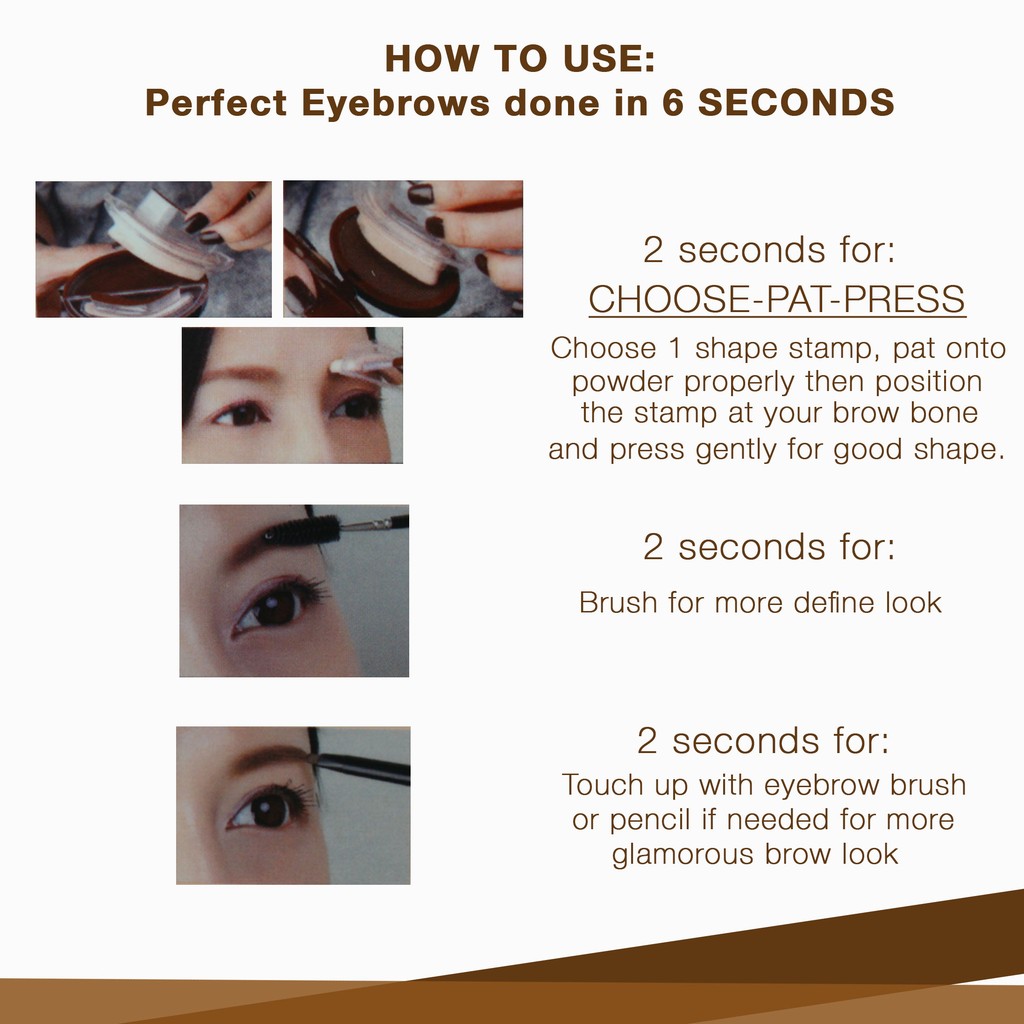 HOW TO USE:
Perfect Eyebrows done in 6 SECONDS

2 seconds for:
CHOOSE-PAT-PRESS
Choose 1 shape stamp, pat onto powder properly then position the stamp at your brow bone and press gently for good shape.

2 seconds for:
Brush for more define look

2 seconds for:
Touch up with eyebrow brush or pencil if needed for more glamorous brow look