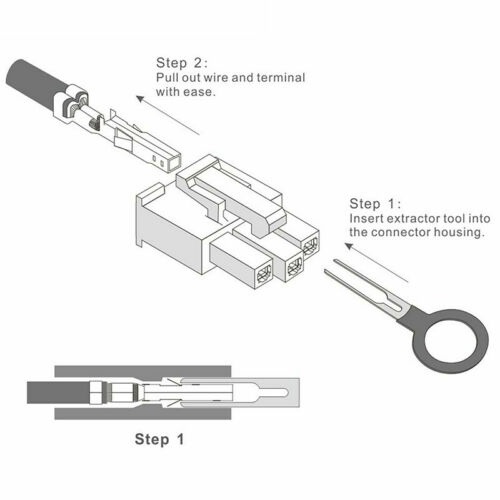 Step 2:
Pull out wire and terminal with ease.

Step 1:
Insert extractor tool into the connector housing.

Step 1