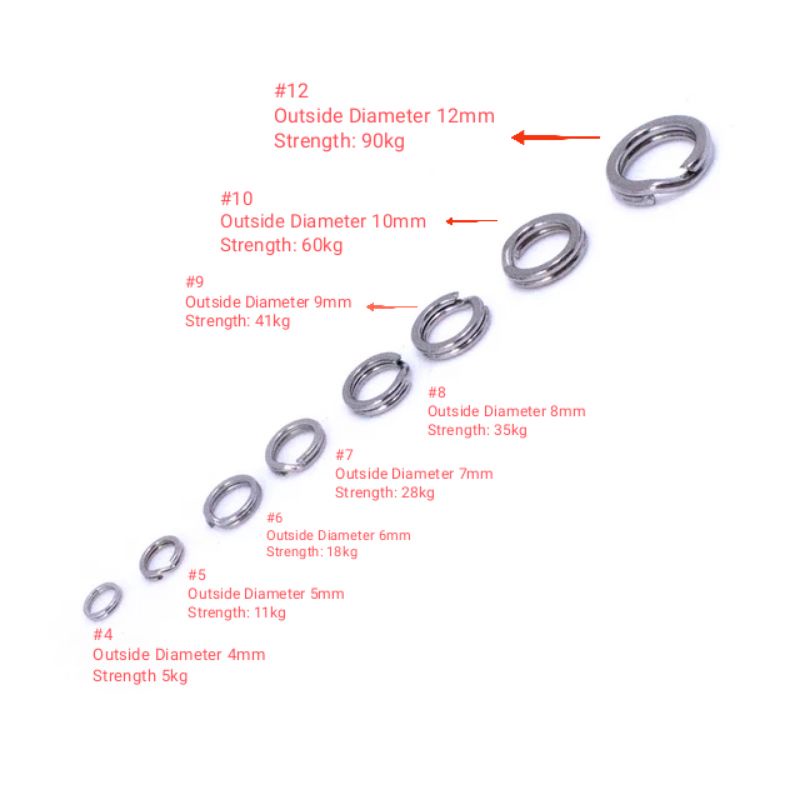 #12
Outside Diameter 12mm
Strength: 90kg

#10
Outside Diameter 10mm
Strength: 60kg

#9
Outside Diameter 9mm
Strength: 41kg

#8
Outside Diameter 8mm
Strength: 35kg

#7
Outside Diameter 7mm
Strength: 28kg

#6
Outside Diameter 6mm
Strength: 18kg

#5
Outside Diameter 5mm
Strength: 11kg

#4
Outside Diameter 4mm
Strength 5kg