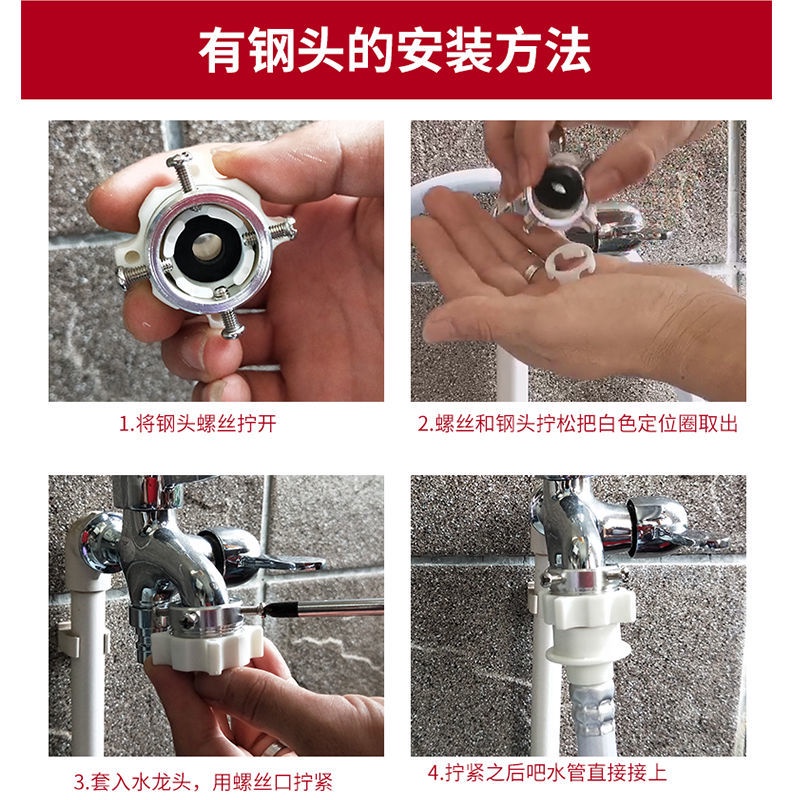 有钢头的安装方法

1.将钢头螺丝拧开

2.螺丝和钢头拧松把白色定位圈取出

3.套入水龙头，用螺丝口拧紧

4.拧紧之后吧水管直接接上