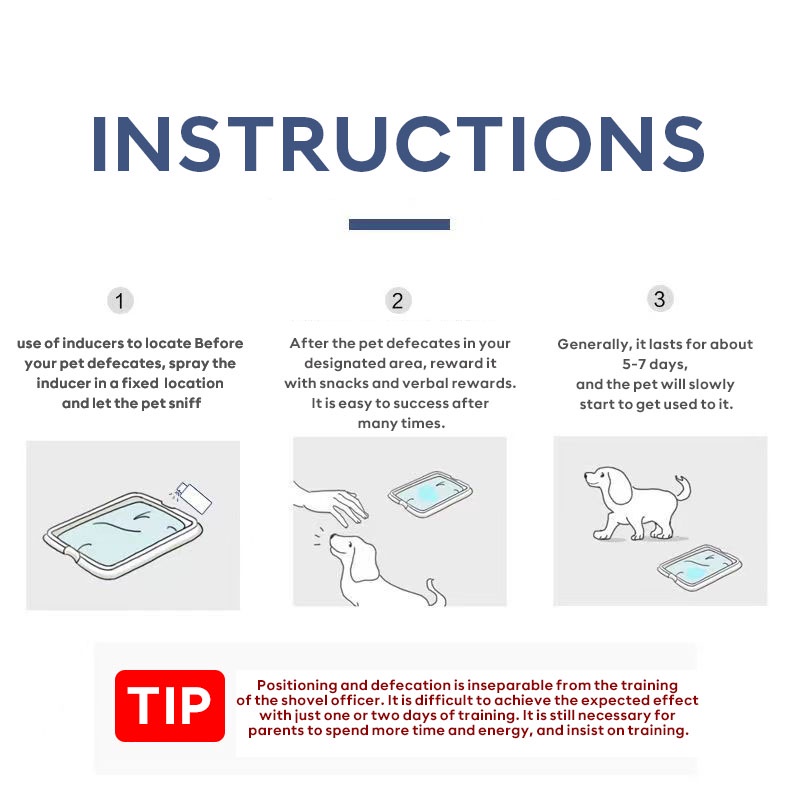 INSTRUCTIONS

1

use of inducers to locate Before your pet defecates, spray the inducer in a fixed location and let the pet sniff

2

After the pet defecates in your designated area, reward it with snacks and verbal rewards. It is easy to success after many times.

3

Generally, it lasts for about 5-7 days, and the pet will slowly start to get used to it.

TIP

Positioning and defecation is inseparable from the training of the shovel officer. It is difficult to achieve the expected effect with just one or two days of training. It is still necessary for parents to spend more time and energy, and insist on training.