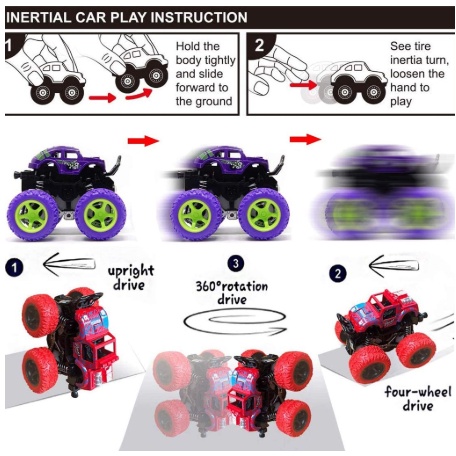 INERTIAL CAR PLAY INSTRUCTION

1

Hold the body tightly and slide forward to the ground

2

See tire inertia turn, loosen the hand to play

1

upright drive

3

360°rotation drive

2

four-wheel drive