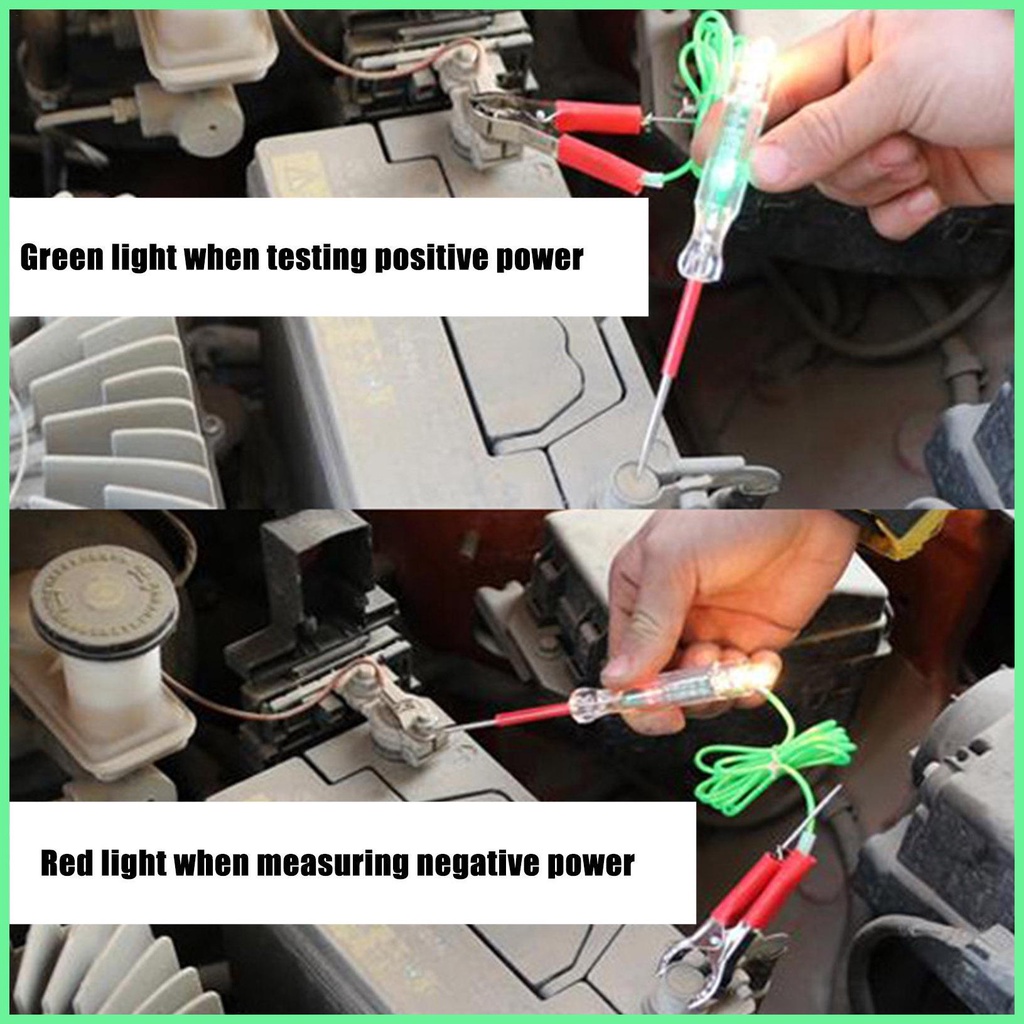 Green light when testing positive power

Red light when measuring negative power