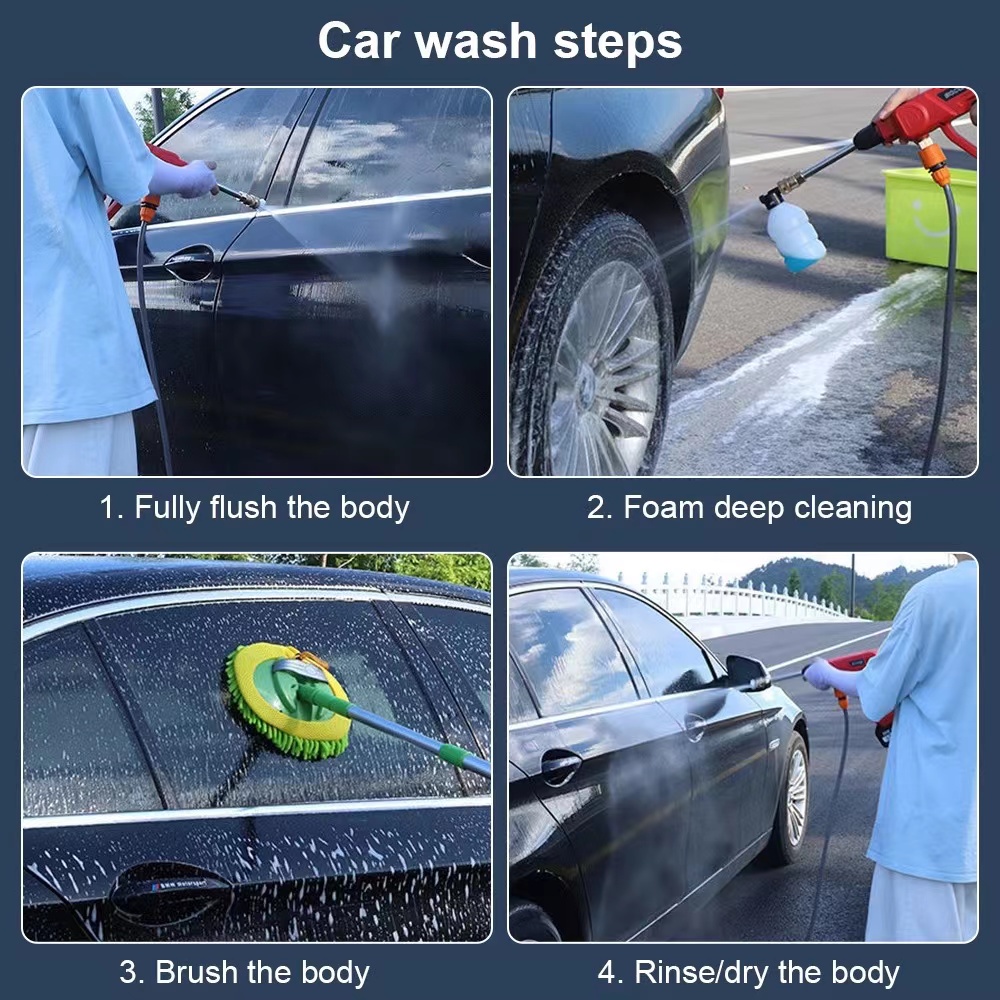 Car wash steps

1. Fully flush the body

2. Foam deep cleaning

3. Brush the body

4. Rinse/dry the body