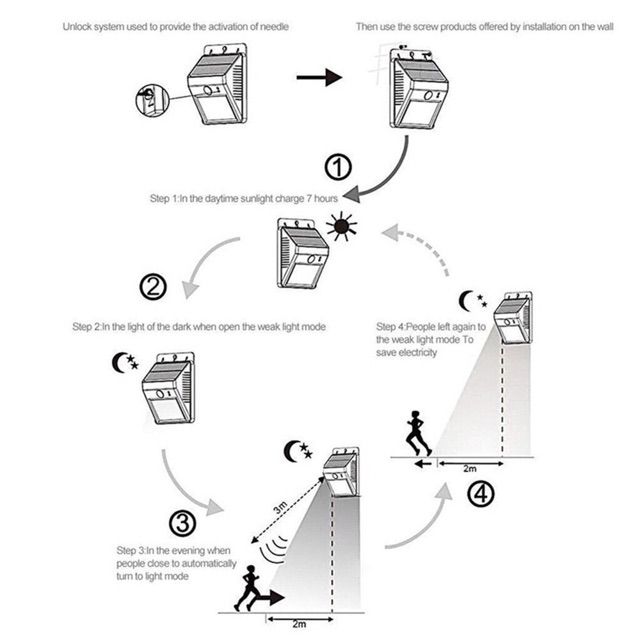 Unlock system used to provide the activation of needle

Then use the screw products offered by installation on the wall

①

Step 1:In the daytime sunlight charge 7 hours

②

Step 2:In the light of the dark when open the weak light mode

Step 4:People left again to the weak light mode To save electricity

2m

④

3m

③

Step 3:In the evening when people close to automatically turn to light mode

2m