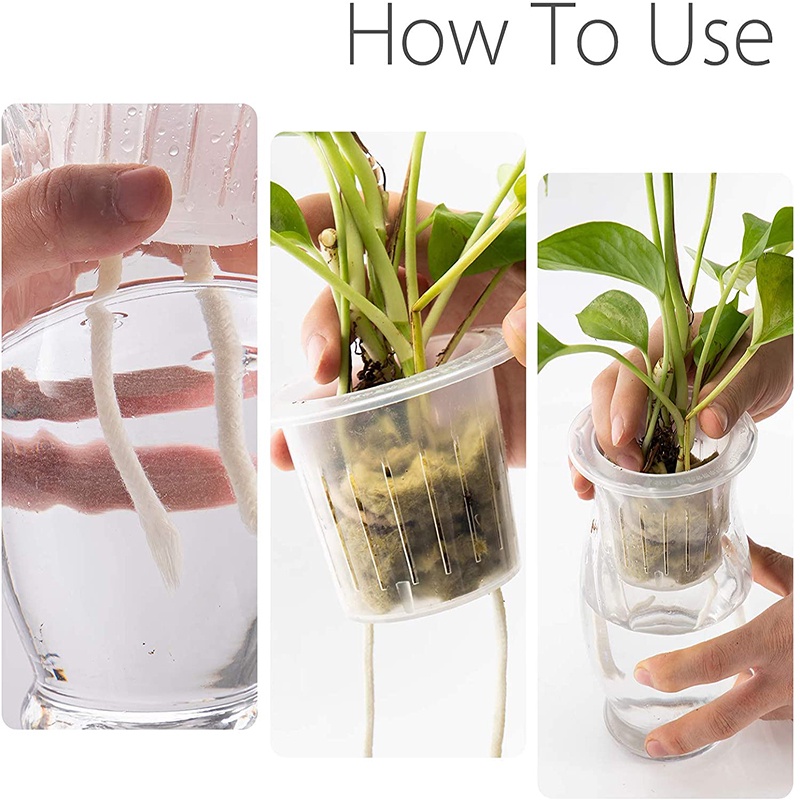 How To Use