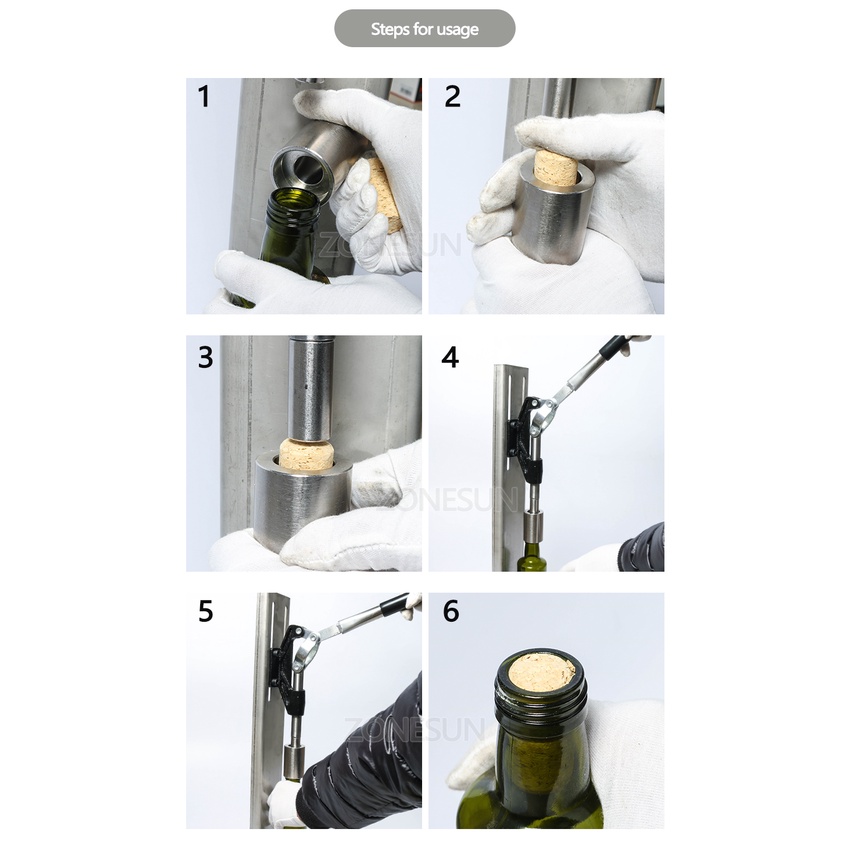 Steps for usage

1

2

ZONESUN

3

4

ZONESUN

5

6

ZONESUN