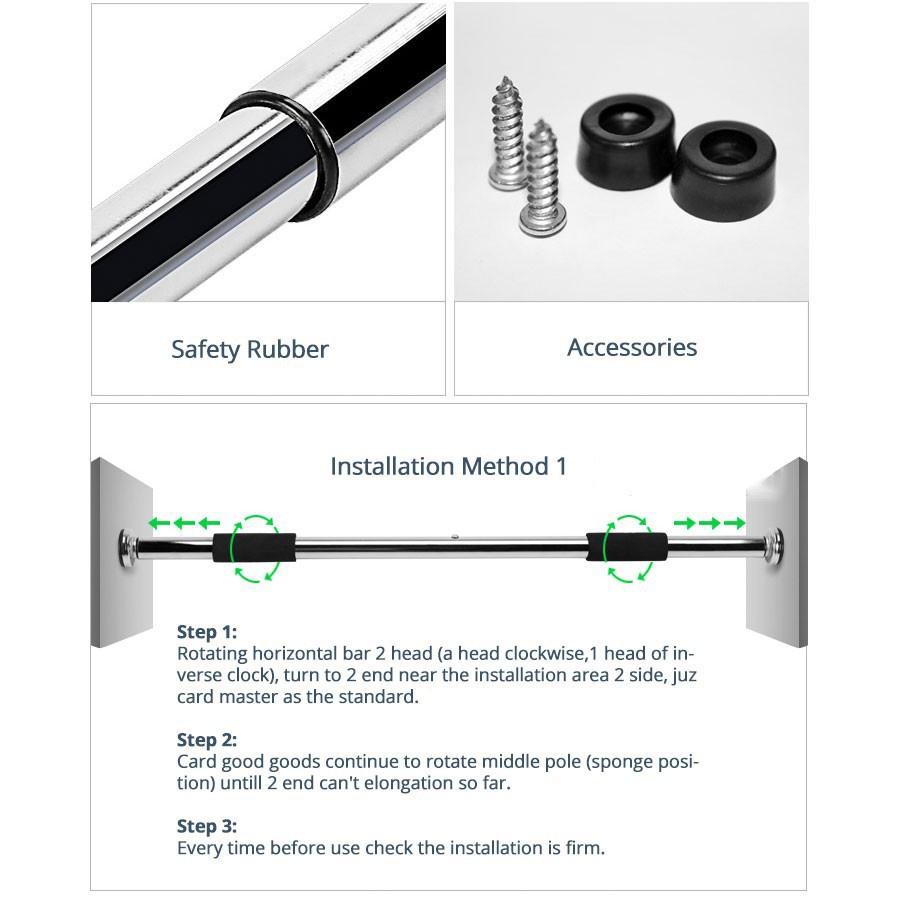 Safety Rubber

Accessories

Installation Method 1

Step 1:
Rotating horizontal bar 2 head (a head clockwise,1 head of inverse clock), turn to 2 end near the installation area 2 side, juz card master as the standard.

Step 2:
Card good goods continue to rotate middle pole (sponge position) untill 2 end can't elongation so far.

Step 3:
Every time before use check the installation is firm.