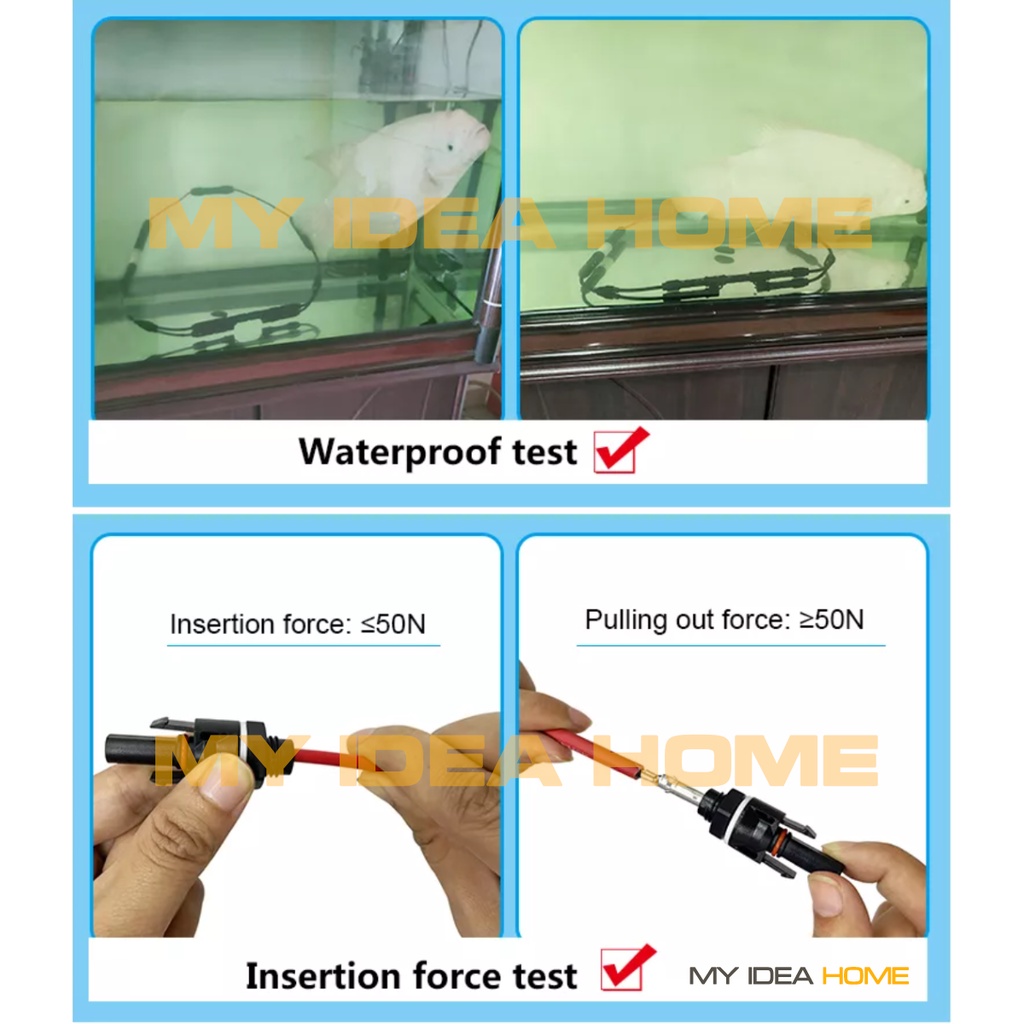 MY IDEA HOME

Waterproof test

Insertion force: ≤50N

Pulling out force: ≥50N

MY IDEA HOME

Insertion force test

MY IDEA HOME