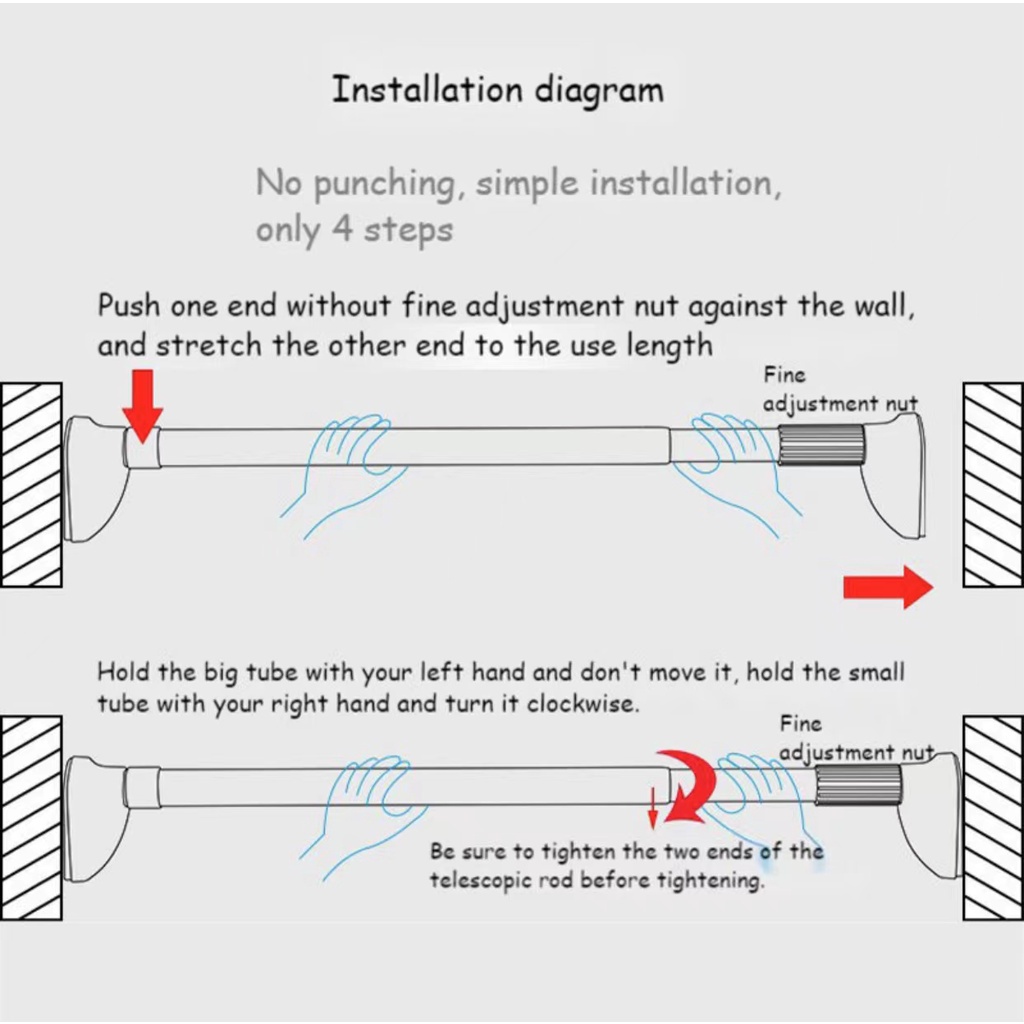 Installation diagram

No punching, simple installation, only 4 steps

Push one end without fine adjustment nut against the wall, and stretch the other end to the use length

Fine adjustment nut

Hold the big tube with your left hand and don't move it, hold the small tube with your right hand and turn it clockwise.

Fine adjustment nut

Be sure to tighten the two ends of the telescopic rod before tightening.