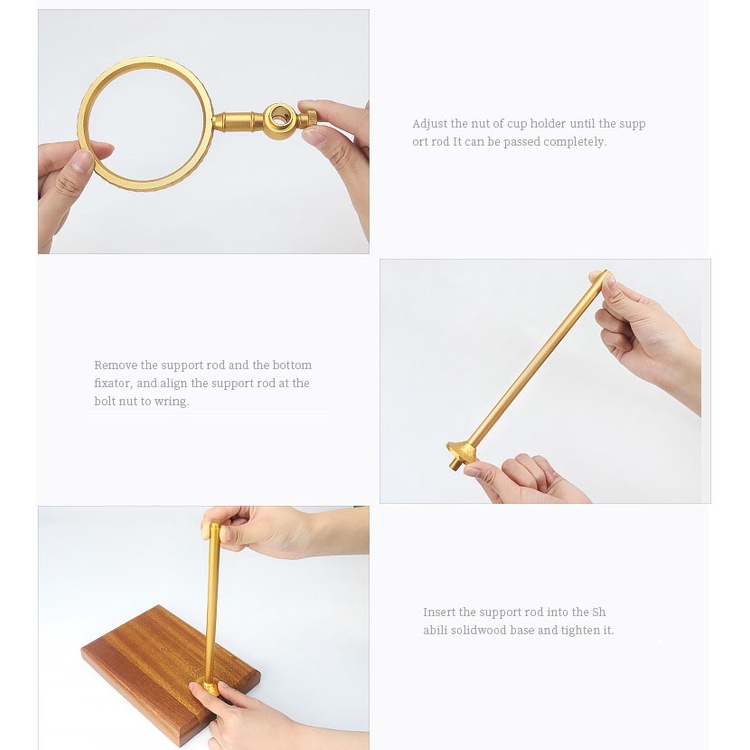 Adjust the nut of cup holder until the supp ort rod It can be passed completely.

Remove the support rod and the bottom fixator, and align the support rod at the bolt nut to wring.

Insert the support rod into the Sh abili solidwood base and tighten it.