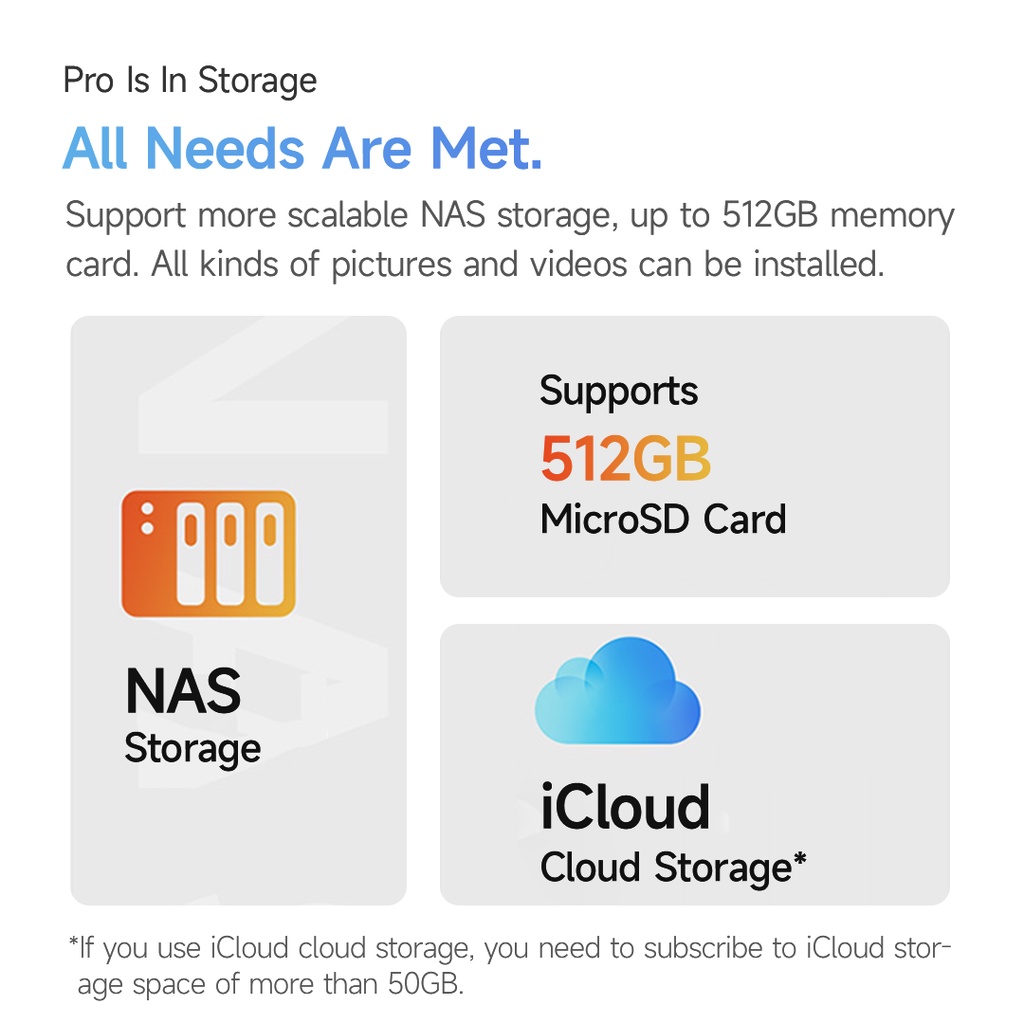 Pro Is In Storage

All Needs Are Met.

Support more scalable NAS storage, up to 512GB memory card. All kinds of pictures and videos can be installed.

NAS
Storage

Supports
512GB
MicroSD Card

iCloud
Cloud Storage*

*If you use iCloud cloud storage, you need to subscribe to iCloud storage space of more than 50GB.