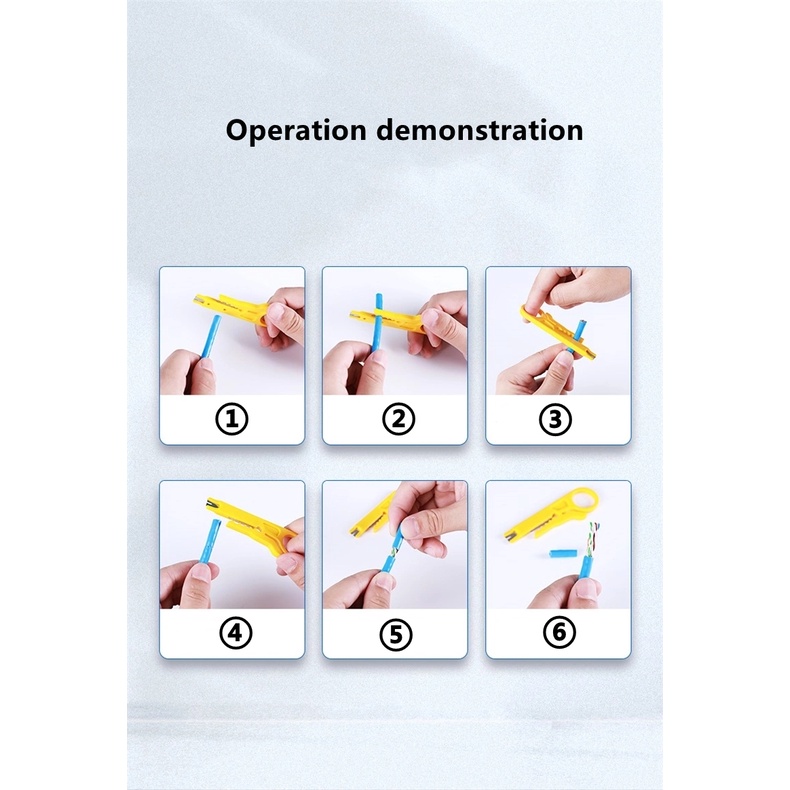 Operation demonstration

①

②

③

④

⑤

⑥