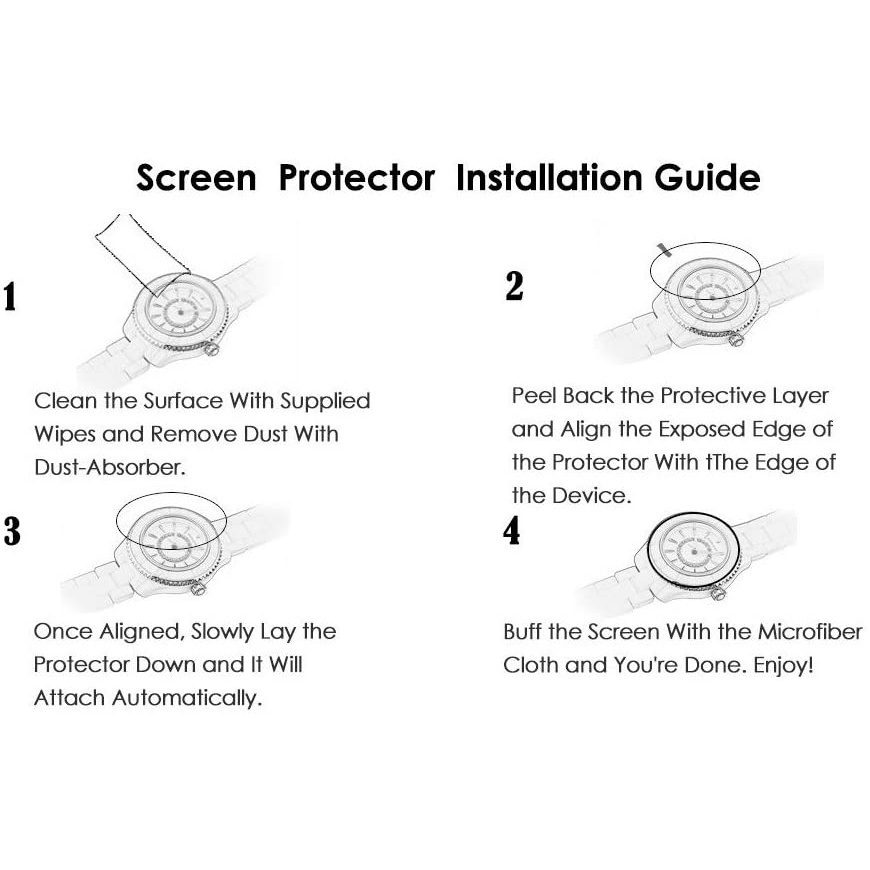 Screen Protector Installation Guide

1

Clean the Surface With Supplied Wipes and Remove Dust With Dust-Absorber.

2

Peel Back the Protective Layer and Align the Exposed Edge of the Protector With tThe Edge of the Device.

3

Once Aligned, Slowly Lay the Protector Down and It Will Attach Automatically.

4

Buff the Screen With the Microfiber Cloth and You're Done. Enjoy!