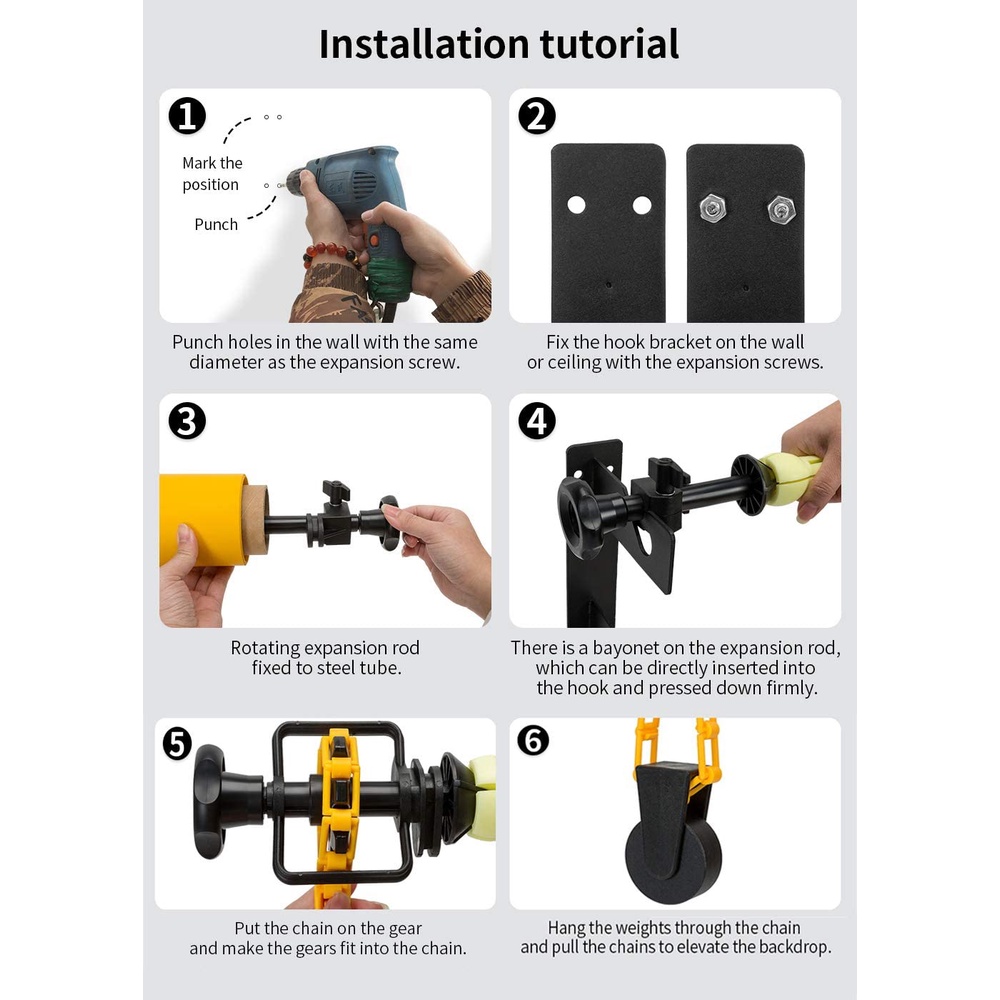 Installation tutorial

1

Mark the position

Punch

Punch holes in the wall with the same diameter as the expansion screw.

2

Fix the hook bracket on the wall or ceiling with the expansion screws.

3

Rotating expansion rod fixed to steel tube.

4

There is a bayonet on the expansion rod, which can be directly inserted into the hook and pressed down firmly.

5

Put the chain on the gear and make the gears fit into the chain.

6

Hang the weights through the chain and pull the chains to elevate the backdrop.