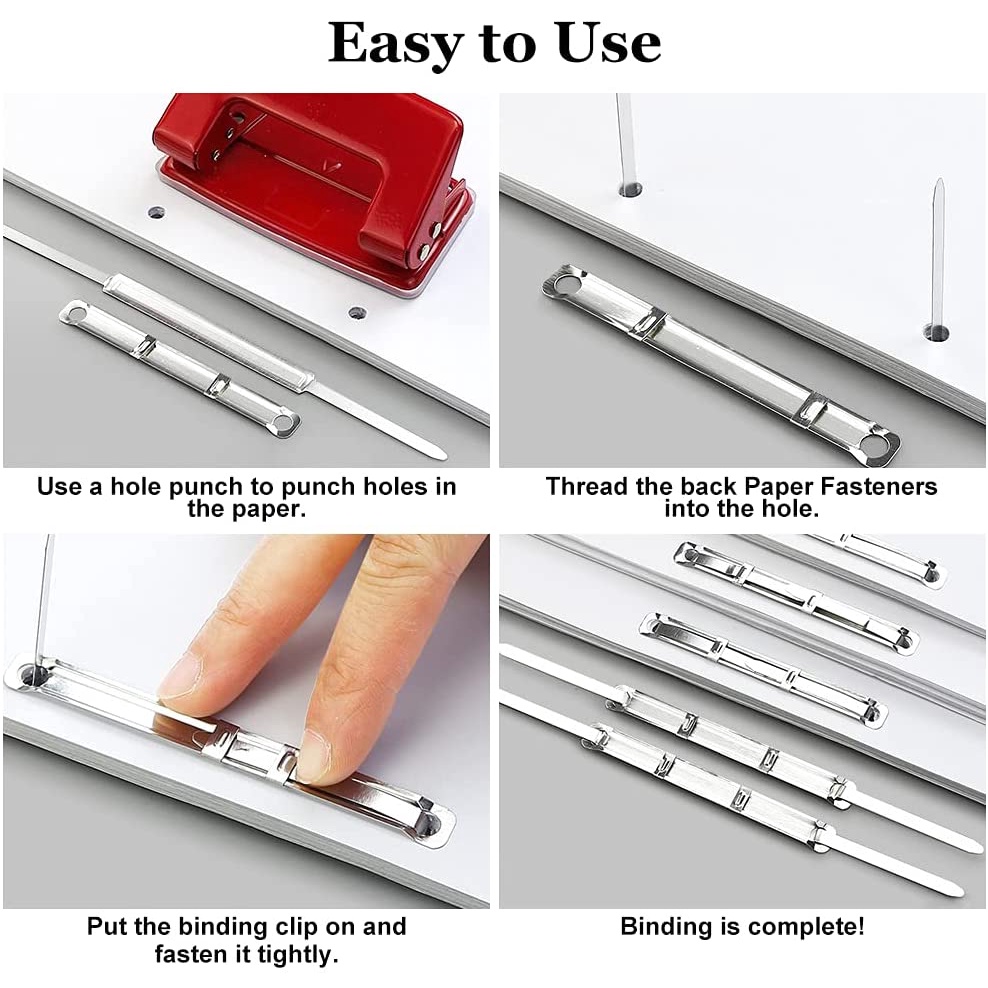 Easy to Use

Use a hole punch to punch holes in the paper.

Thread the back Paper Fasteners into the hole.

Put the binding clip on and fasten it tightly.

Binding is complete!