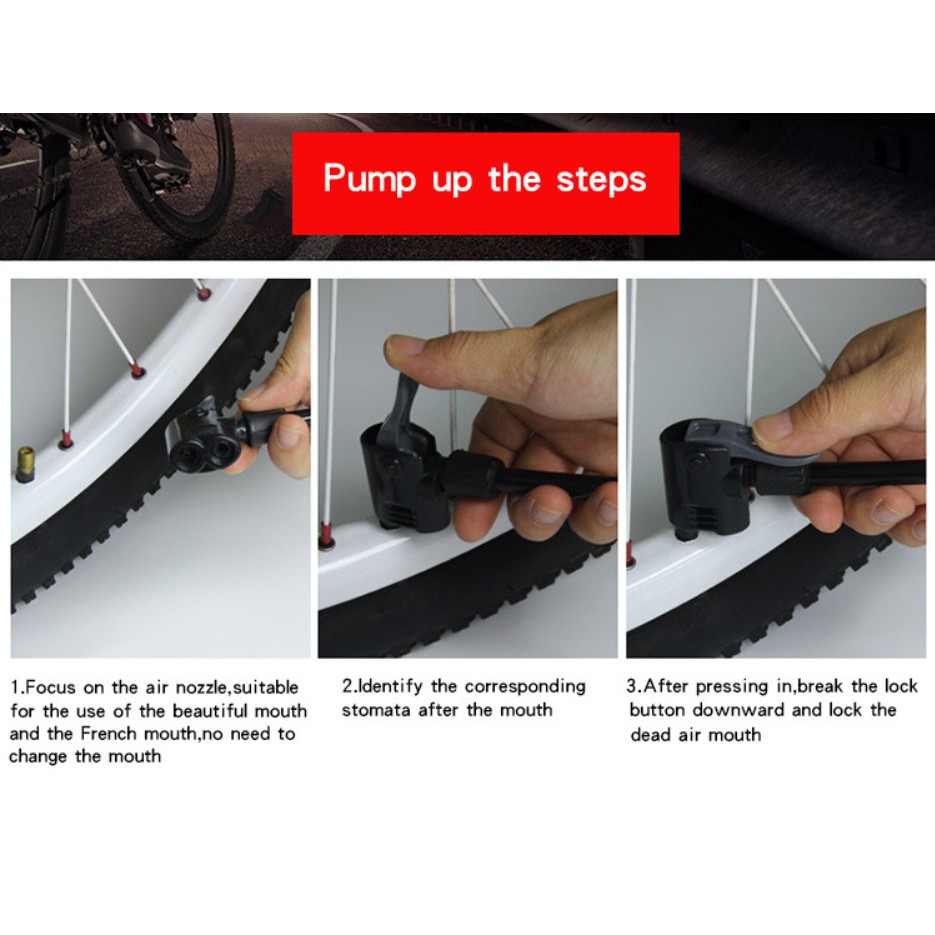 Pump up the steps

1.Focus on the air nozzle,suitable for the use of the beautiful mouth and the French mouth,no need to change the mouth

2.Identify the corresponding stomata after the mouth

3.After pressing in,break the lock button downward and lock the dead air mouth