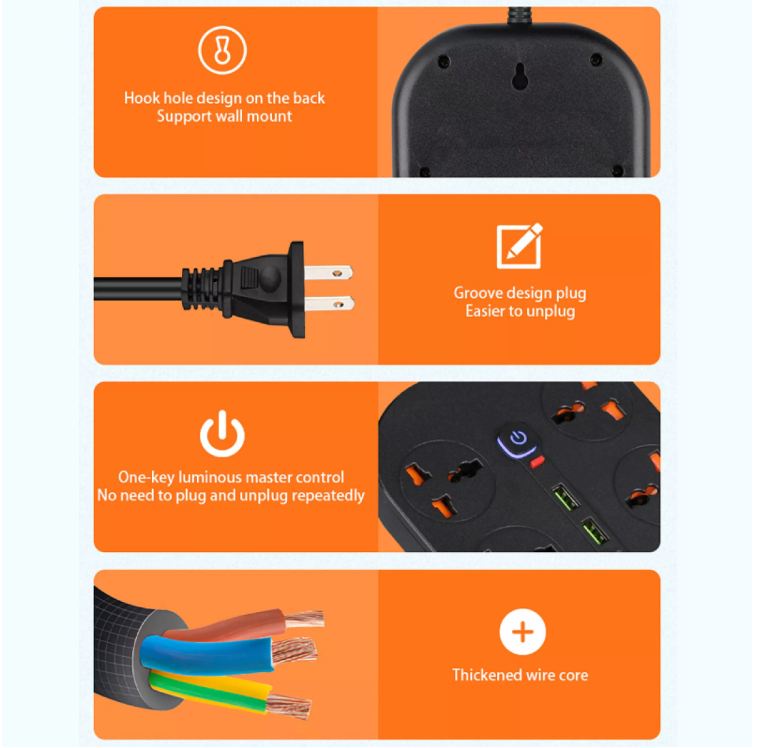 Hook hole design on the back
Support wall mount

Groove design plug
Easier to unplug

One-key luminous master control
No need to plug and unplug repeatedly

Thickened wire core