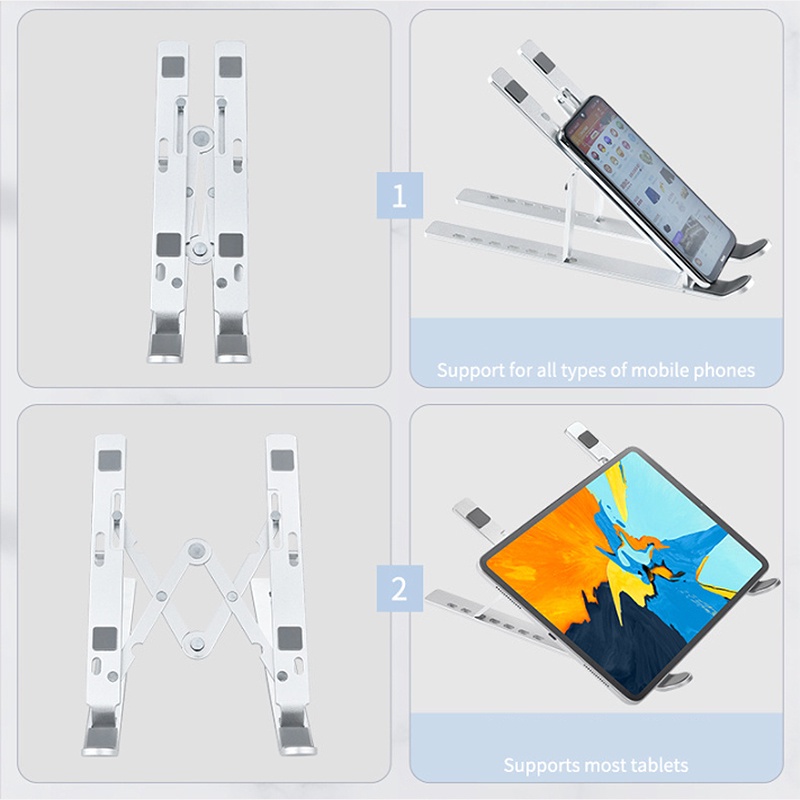 1

Support for all types of mobile phones

2

Supports most tablets