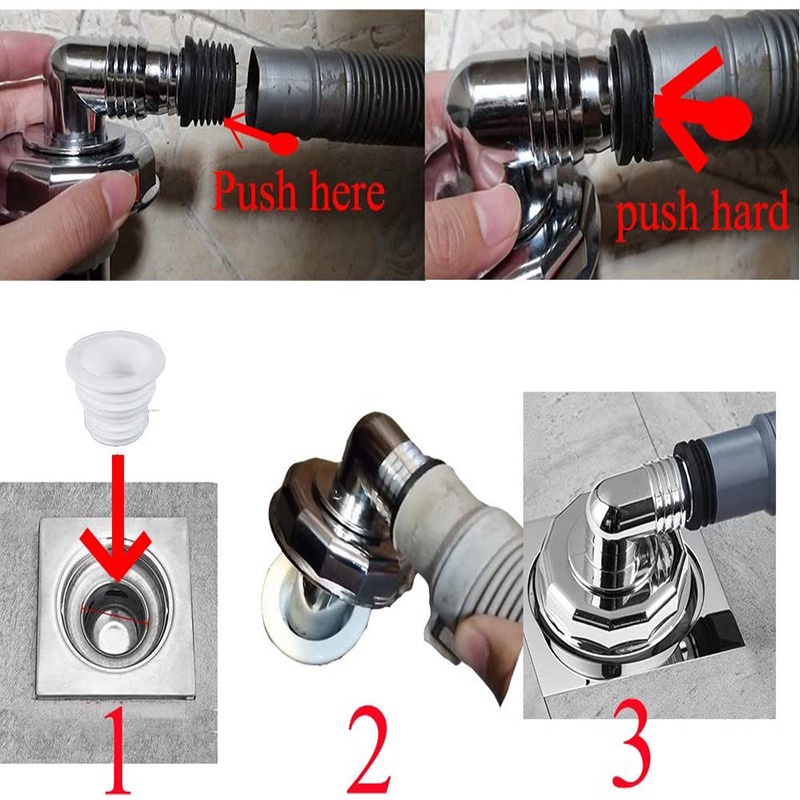 Push here

push hard

1

2

3