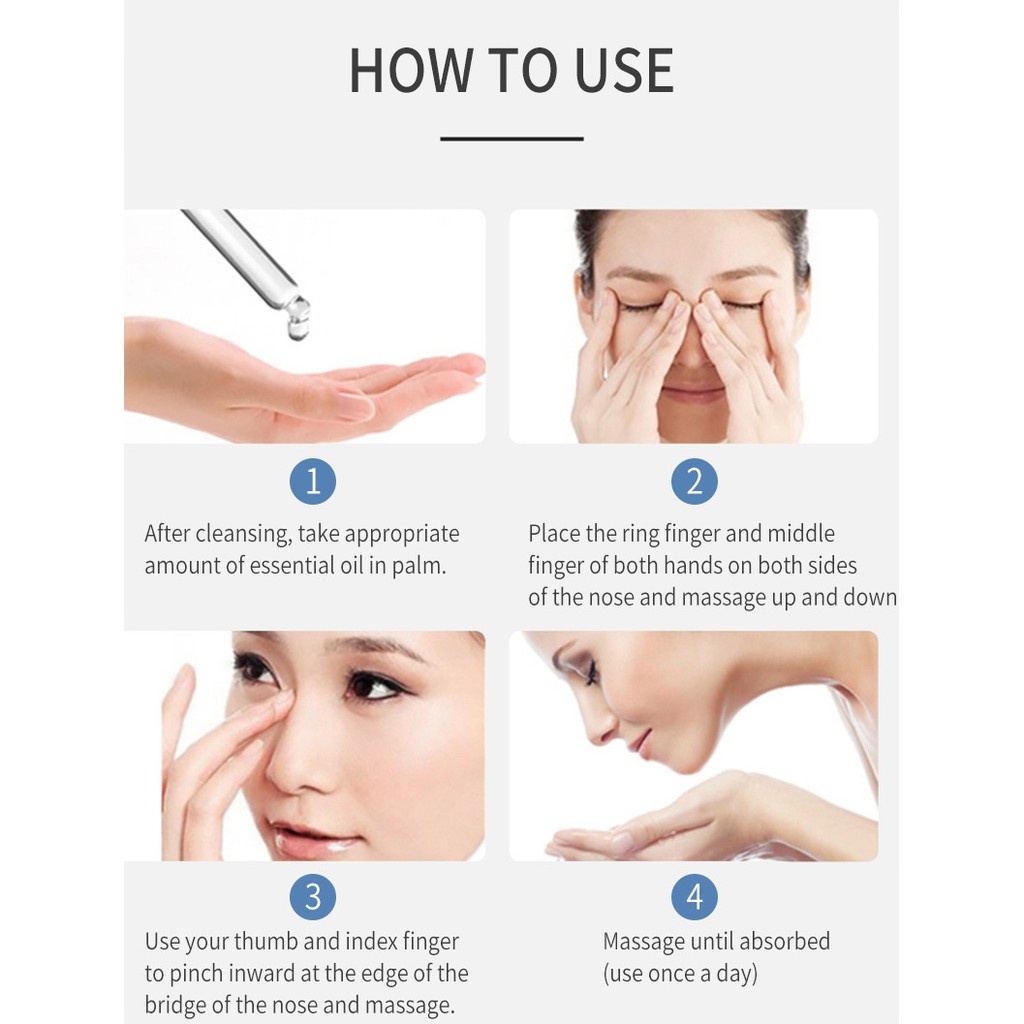 HOW TO USE

1

After cleansing, take appropriate amount of essential oil in palm.

2

Place the ring finger and middle finger of both hands on both sides of the nose and massage up and down

3

Use your thumb and index finger to pinch inward at the edge of the bridge of the nose and massage.

4

Massage until absorbed (use once a day)