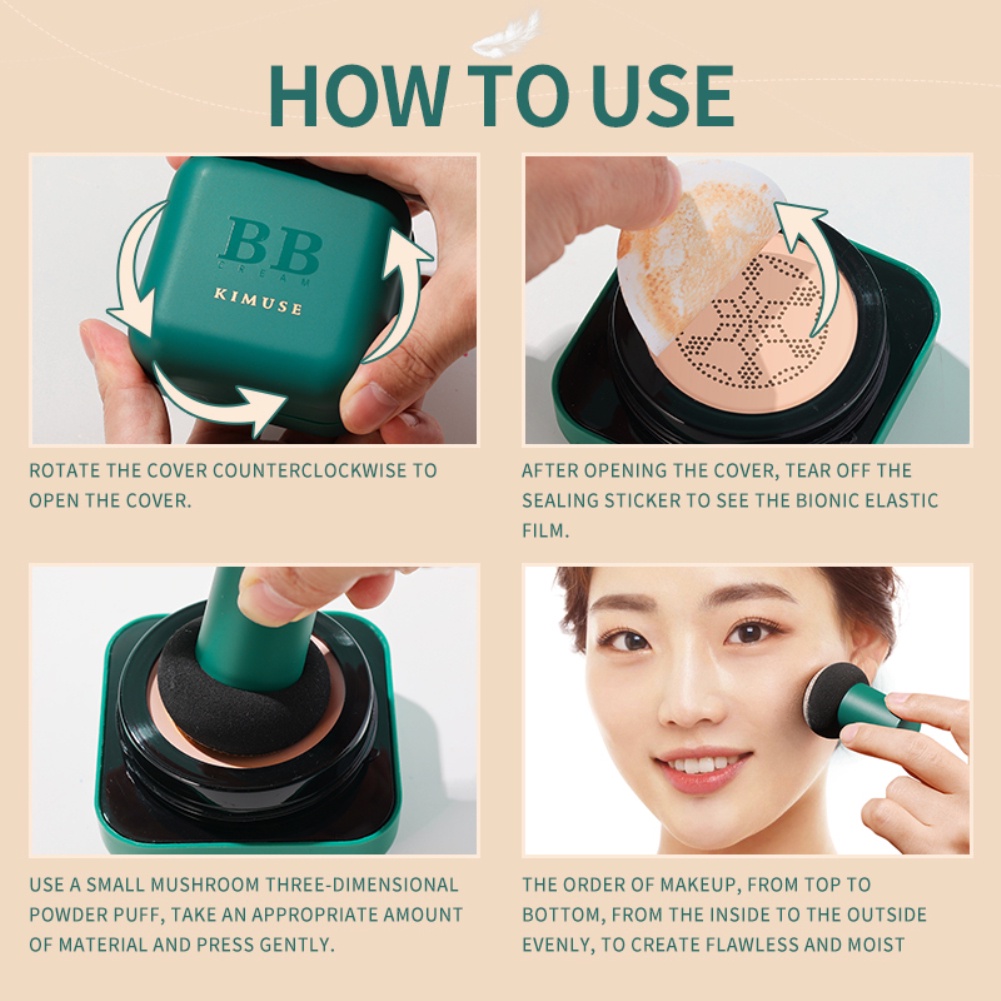 HOW TO USE

BB
CREAM
KIMUSE

ROTATE THE COVER COUNTERCLOCKWISE TO OPEN THE COVER.

AFTER OPENING THE COVER, TEAR OFF THE SEALING STICKER TO SEE THE BIONIC ELASTIC FILM.

USE A SMALL MUSHROOM THREE-DIMENSIONAL POWDER PUFF, TAKE AN APPROPRIATE AMOUNT OF MATERIAL AND PRESS GENTLY.

THE ORDER OF MAKEUP, FROM TOP TO BOTTOM, FROM THE INSIDE TO THE OUTSIDE EVENLY, TO CREATE FLAWLESS AND MOIST