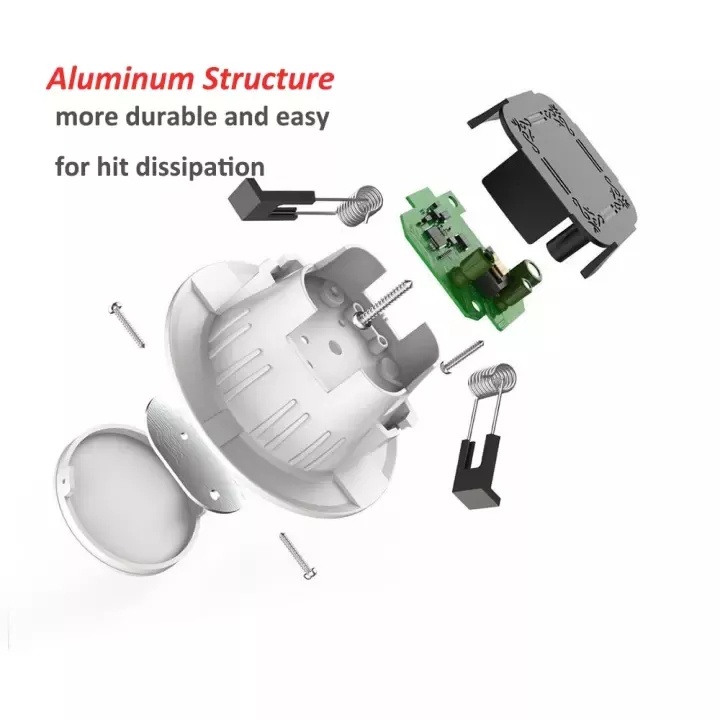 Aluminum Structure
more durable and easy
for hit dissipation