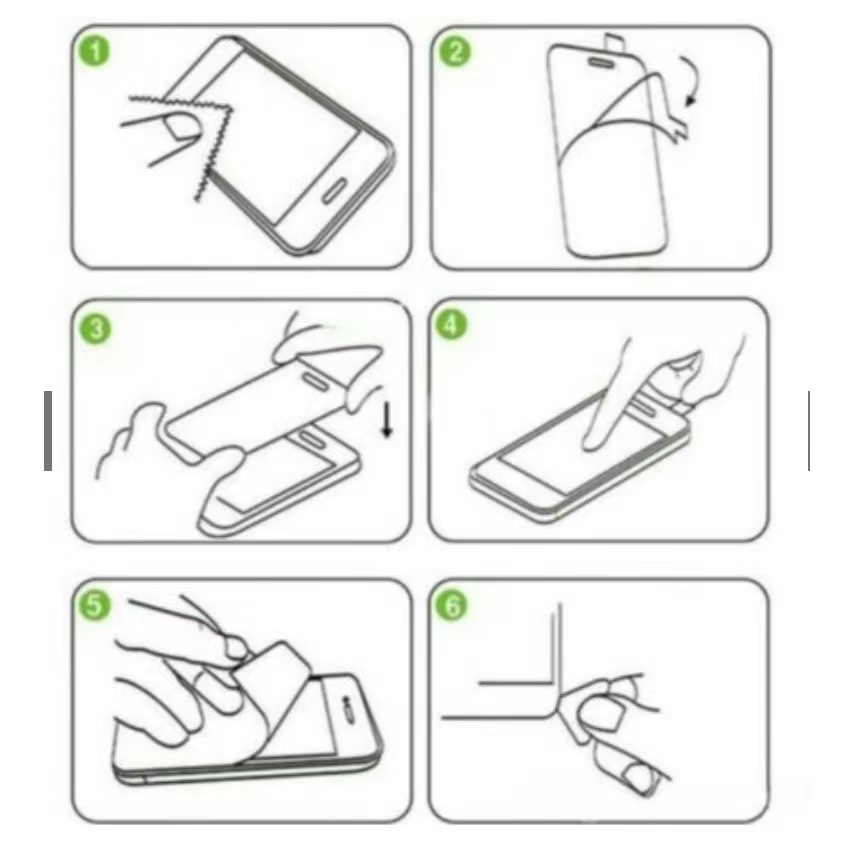 1
2
3
4
5
6