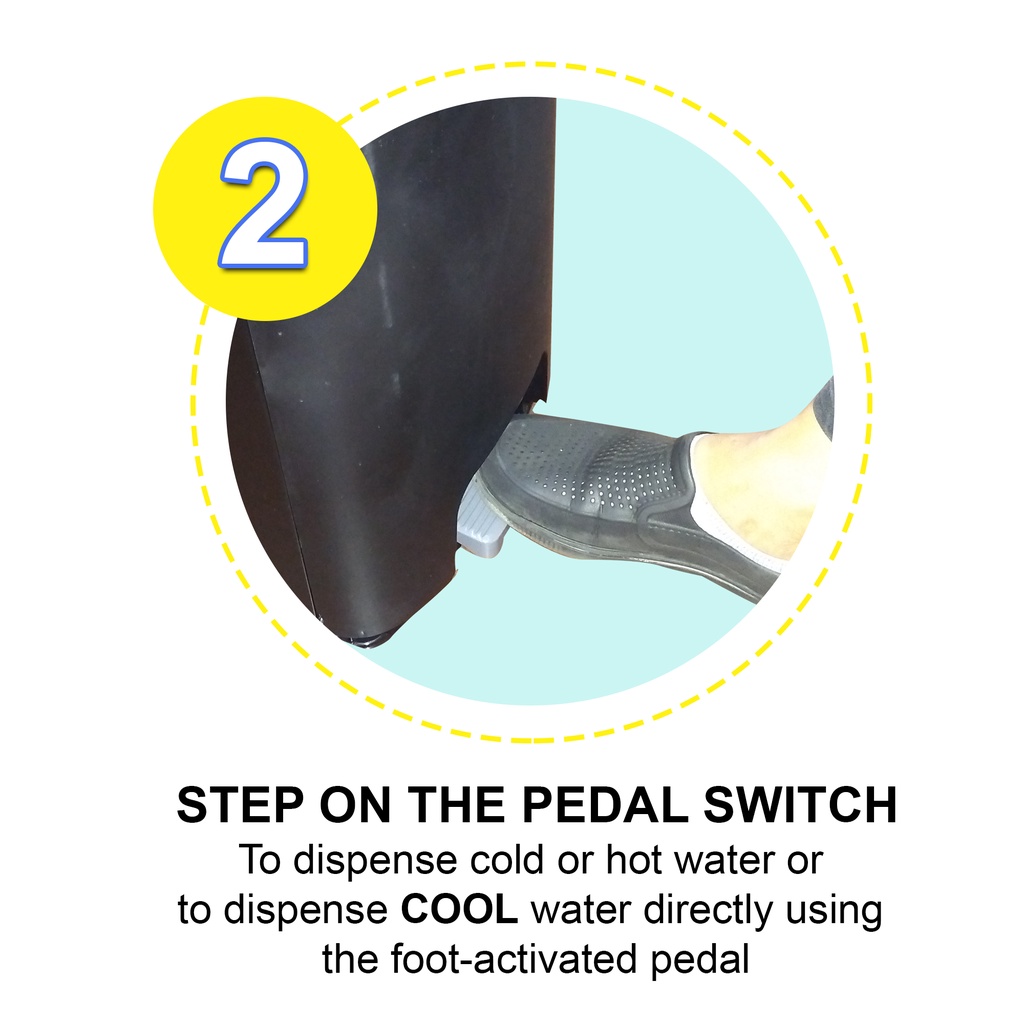 2

STEP ON THE PEDAL SWITCH
To dispense cold or hot water or to dispense COOL water directly using the foot-activated pedal