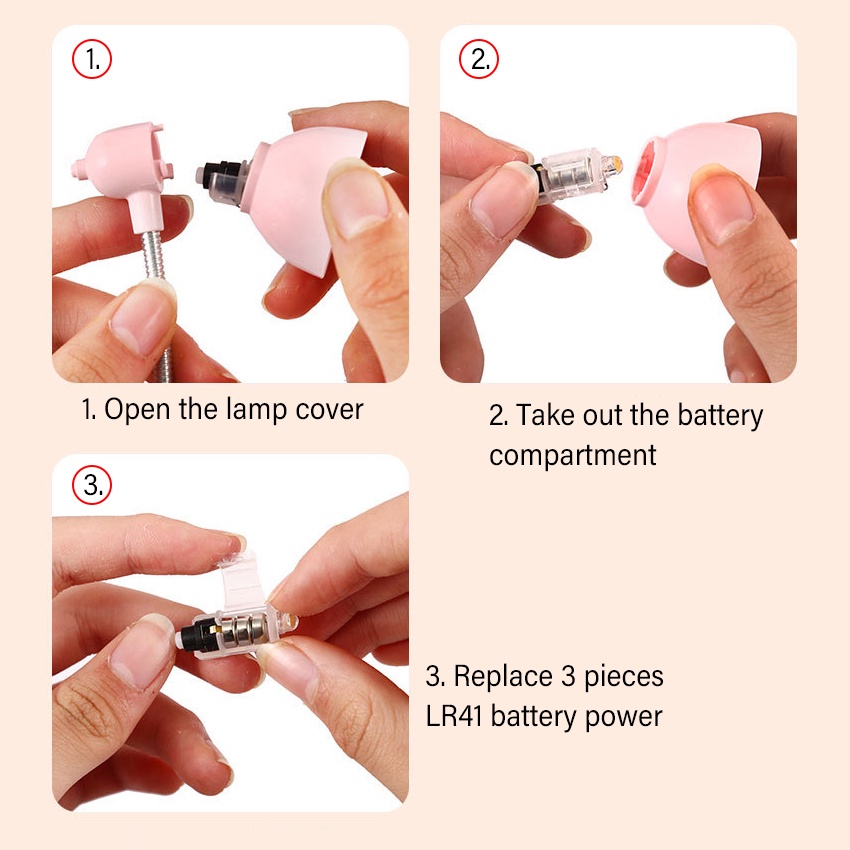 1.

1. Open the lamp cover

2.

2. Take out the battery compartment

3.

3. Replace 3 pieces LR41 battery power