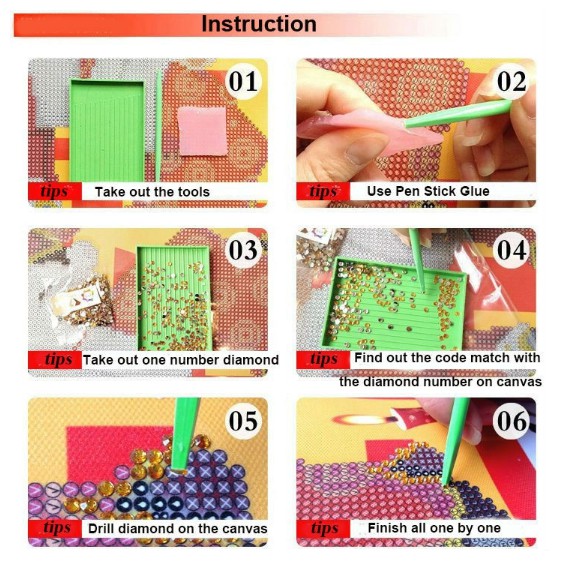 Instruction

01
tips Take out the tools

02
tips Use Pen Stick Glue

03
tips Take out one number diamond

04
tips Find out the code match with the diamond number on canvas

05
tips Drill diamond on the canvas

06
tips Finish all one by one