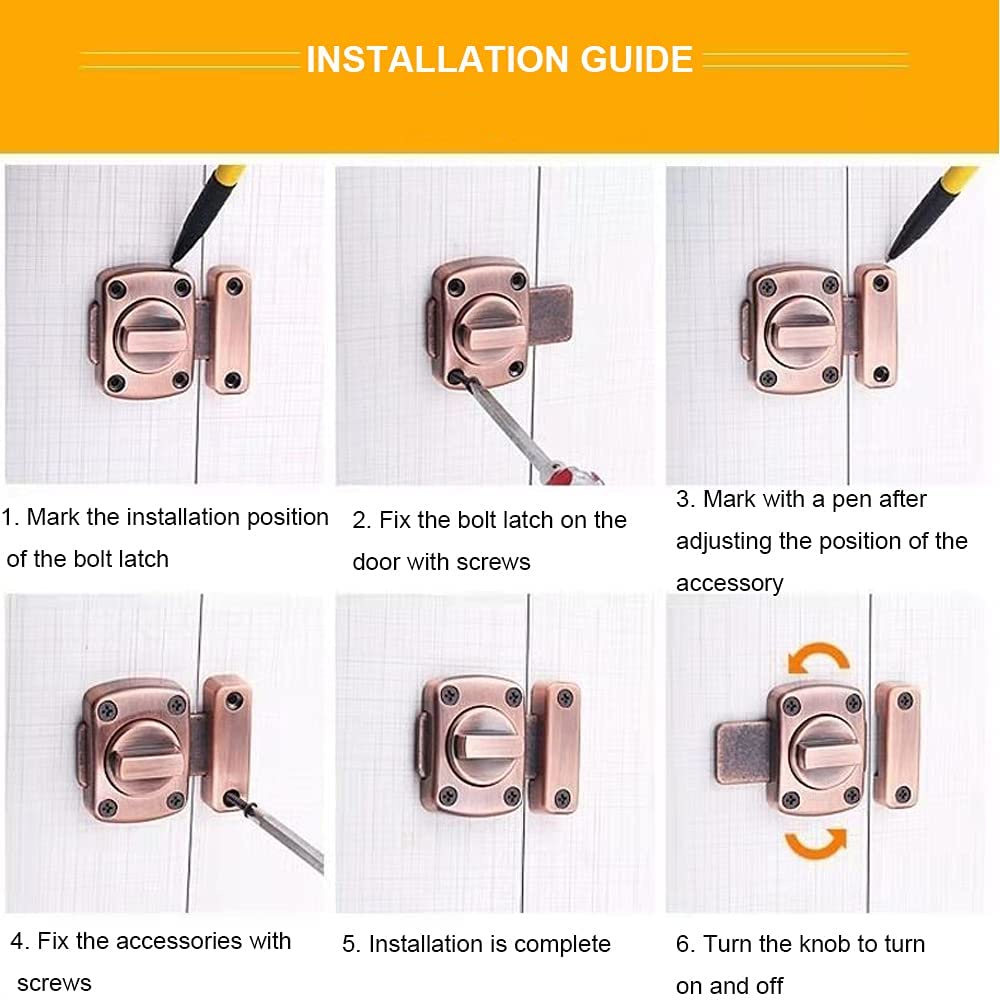 INSTALLATION GUIDE

1. Mark the installation position of the bolt latch

2. Fix the bolt latch on the door with screws

3. Mark with a pen after adjusting the position of the accessory

4. Fix the accessories with screws

5. Installation is complete

6. Turn the knob to turn on and off