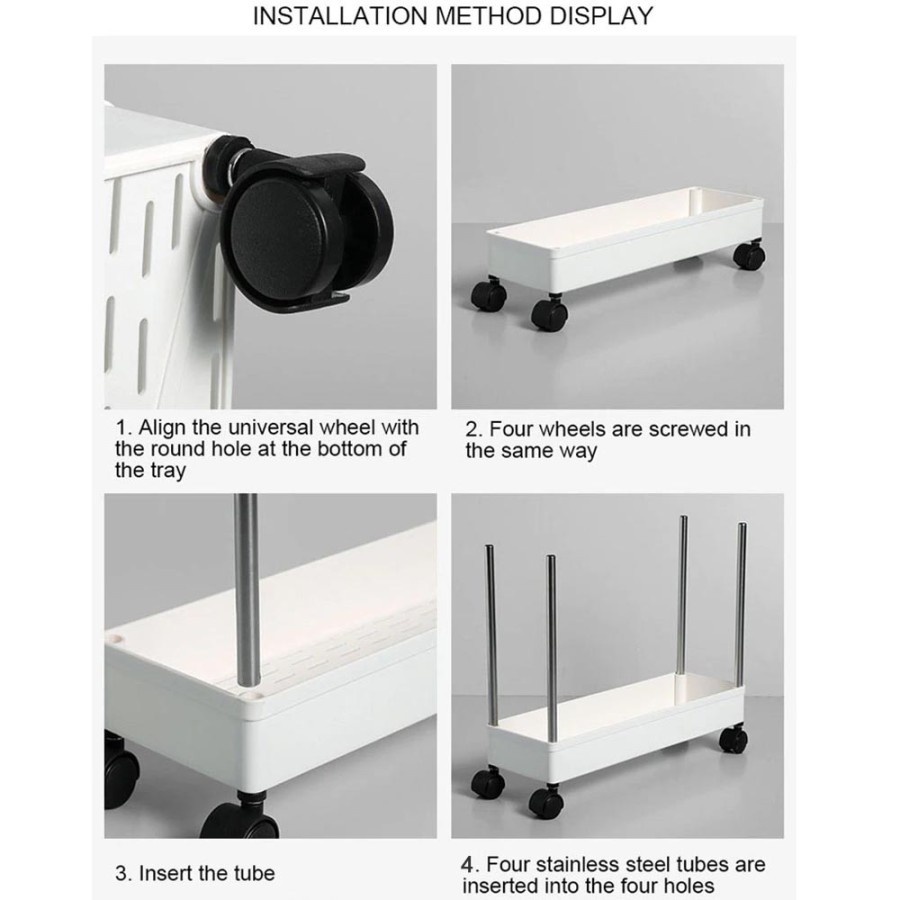 INSTALLATION METHOD DISPLAY

1. Align the universal wheel with the round hole at the bottom of the tray

2. Four wheels are screwed in the same way

3. Insert the tube

4. Four stainless steel tubes are inserted into the four holes