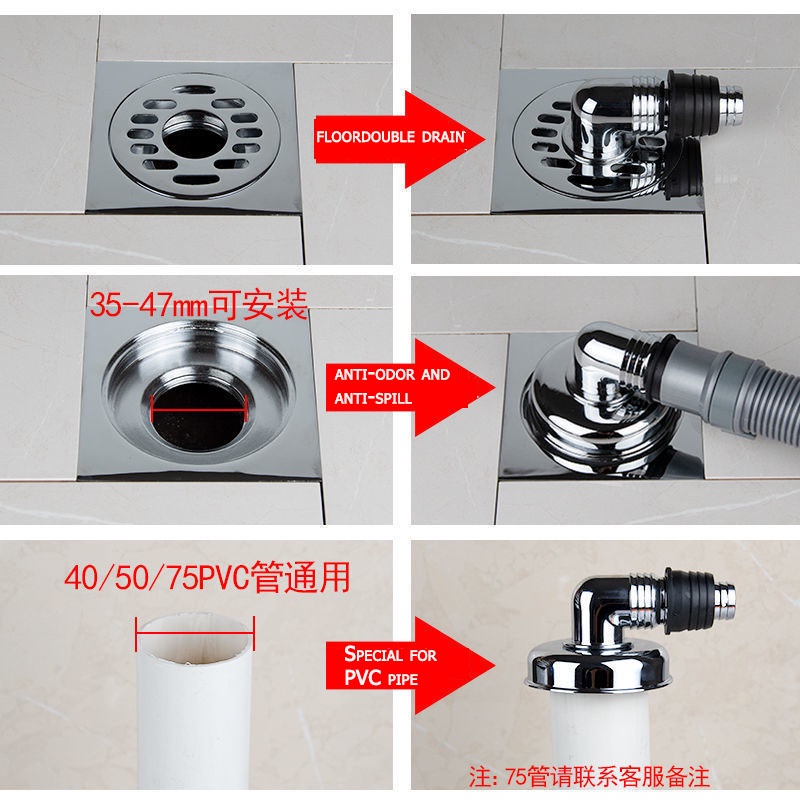 FLOORDOUBLE DRAIN

35-47mm可安装

ANTI-ODOR AND ANTI-SPILL

40/50/75PVC管通用

SPECIAL FOR PVC PIPE

注: 75管请联系客服备注