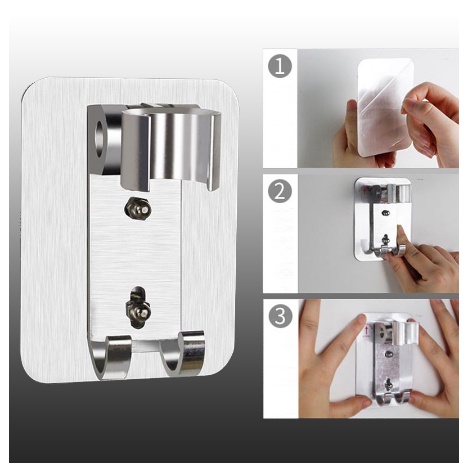 1

2

3