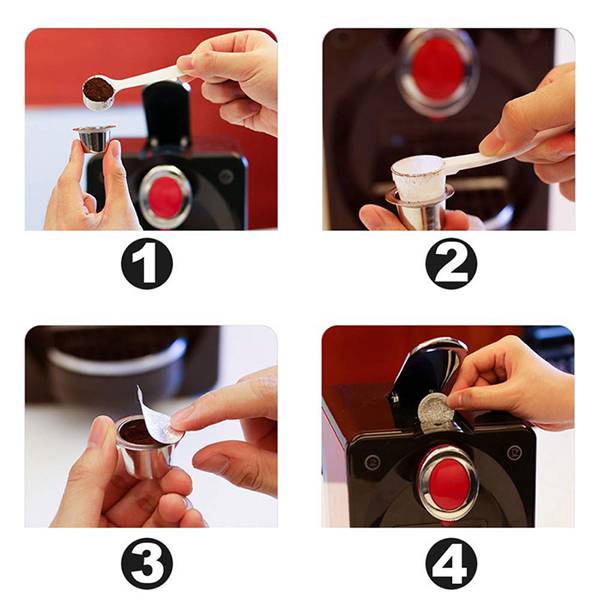 1

2

3

4