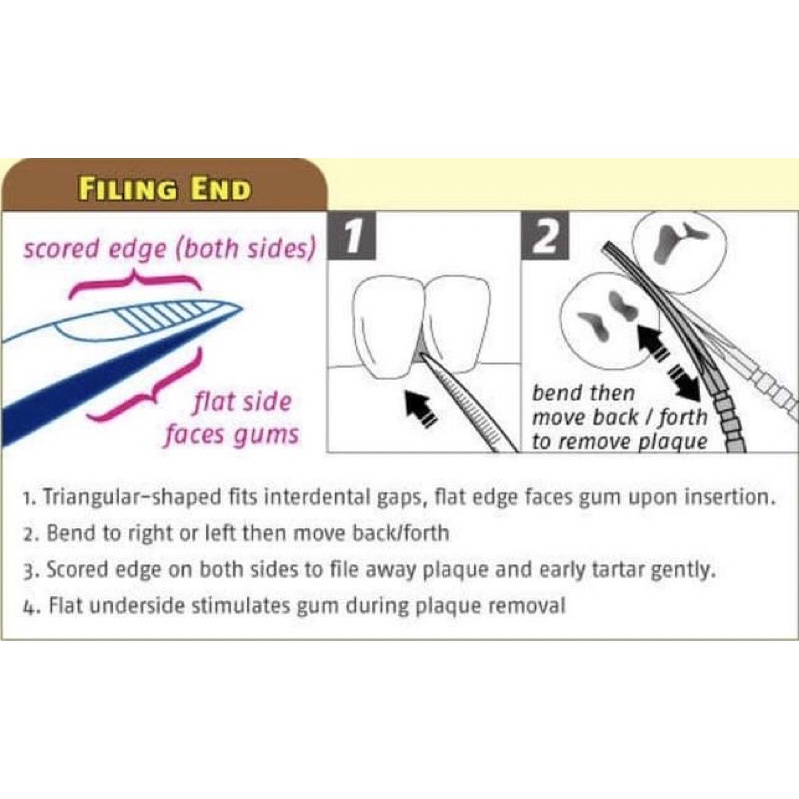 FILING END

scored edge (both sides)

flat side faces gums

1

2

bend then move back / forth to remove plaque

1. Triangular-shaped fits interdental gaps, flat edge faces gum upon insertion.
2. Bend to right or left then move back/forth
3. Scored edge on both sides to file away plaque and early tartar gently.
4. Flat underside stimulates gum during plaque removal