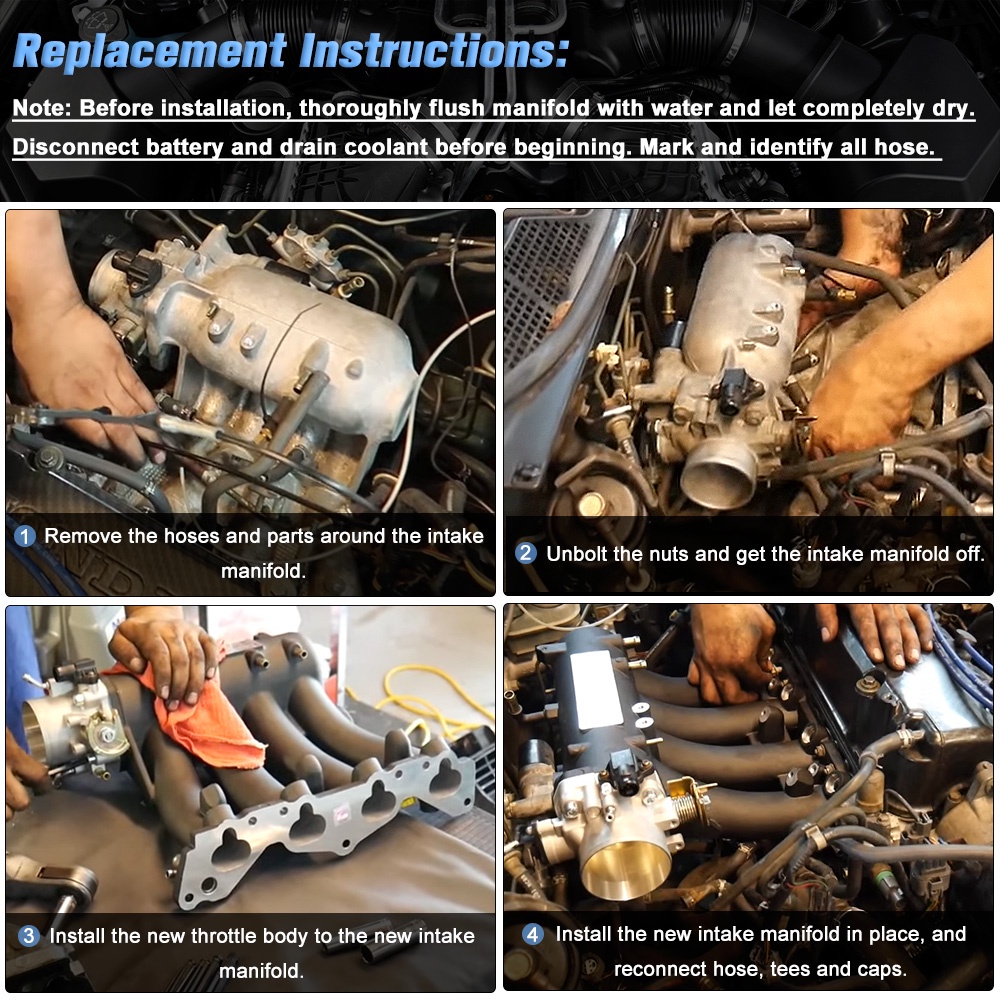 Replacement Instructions:

Note: Before installation, thoroughly flush manifold with water and let completely dry. Disconnect battery and drain coolant before beginning. Mark and identify all hose.

1 Remove the hoses and parts around the intake manifold.

2 Unbolt the nuts and get the intake manifold off.

3 Install the new throttle body to the new intake manifold.

4 Install the new intake manifold in place, and reconnect hose, tees and caps.