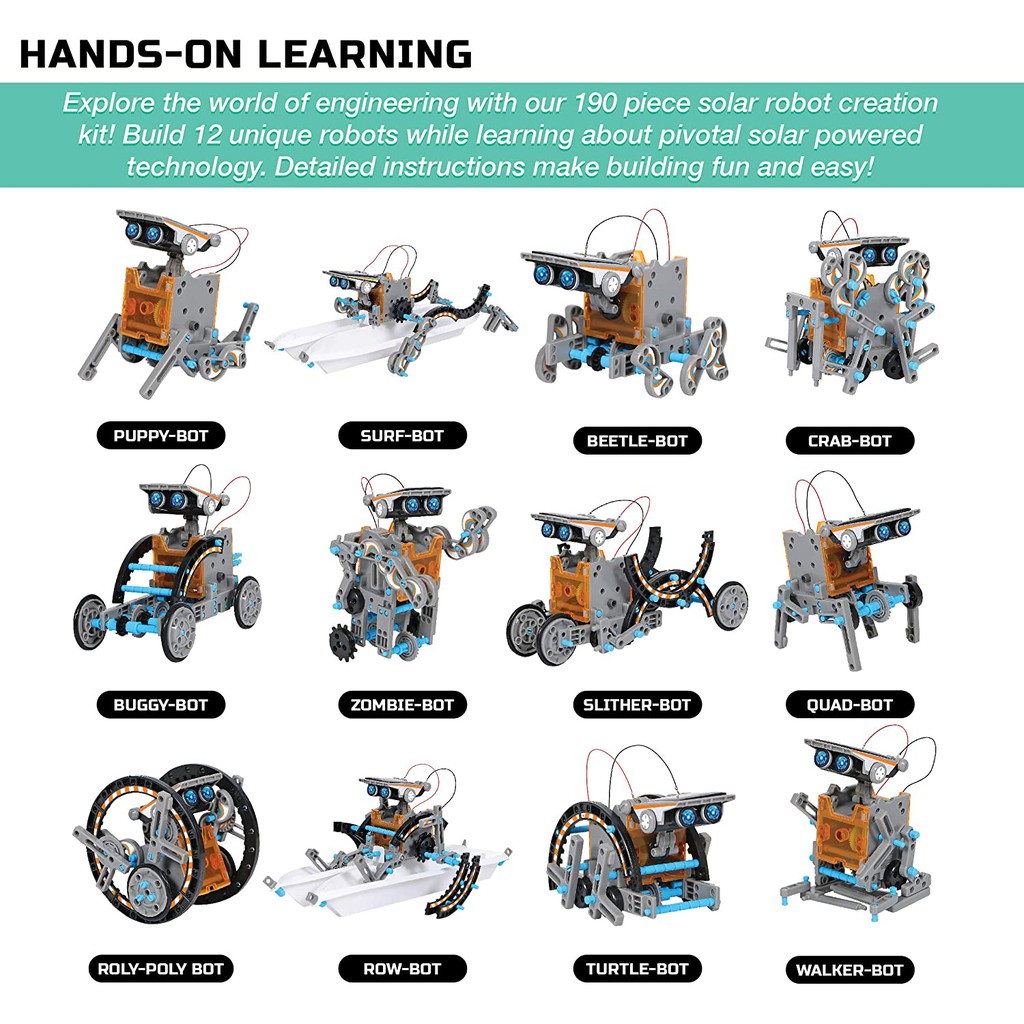 HANDS-ON LEARNING

Explore the world of engineering with our 190 piece solar robot creation kit! Build 12 unique robots while learning about pivotal solar powered technology. Detailed instructions make building fun and easy!

PUPPY-BOT

SURF-BOT

BEETLE-BOT

CRAB-BOT

BUGGY-BOT

ZOMBIE-BOT

SLITHER-BOT

QUAD-BOT

ROLY-POLY BOT

ROW-BOT

TURTLE-BOT

WALKER-BOT