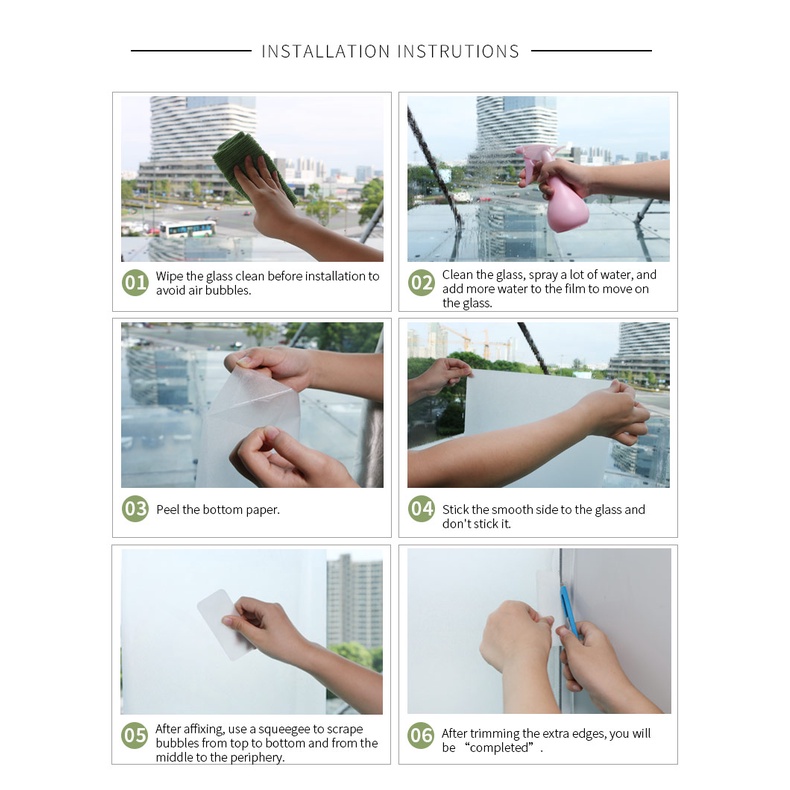 INSTALLATION INSTRUTIONS

01 Wipe the glass clean before installation to avoid air bubbles.

02 Clean the glass, spray a lot of water, and add more water to the film to move on the glass.

03 Peel the bottom paper.

04 Stick the smooth side to the glass and don't stick it.

05 After affixing, use a squeegee to scrape bubbles from top to bottom and from the middle to the periphery.

06 After trimming the extra edges, you will be “completed”.