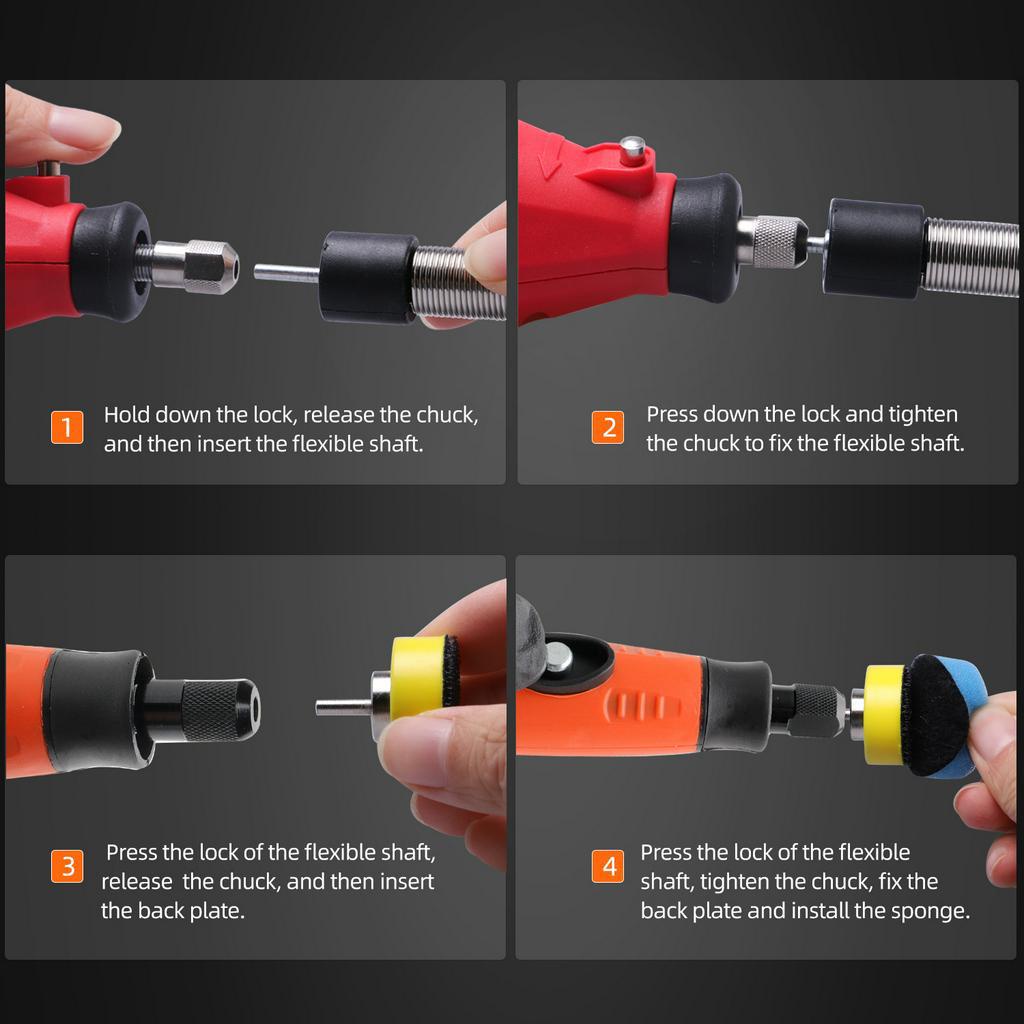 1 Hold down the lock, release the chuck, and then insert the flexible shaft.

2 Press down the lock and tighten the chuck to fix the flexible shaft.

3 Press the lock of the flexible shaft, release the chuck, and then insert the back plate.

4 Press the lock of the flexible shaft, tighten the chuck, fix the back plate and install the sponge.