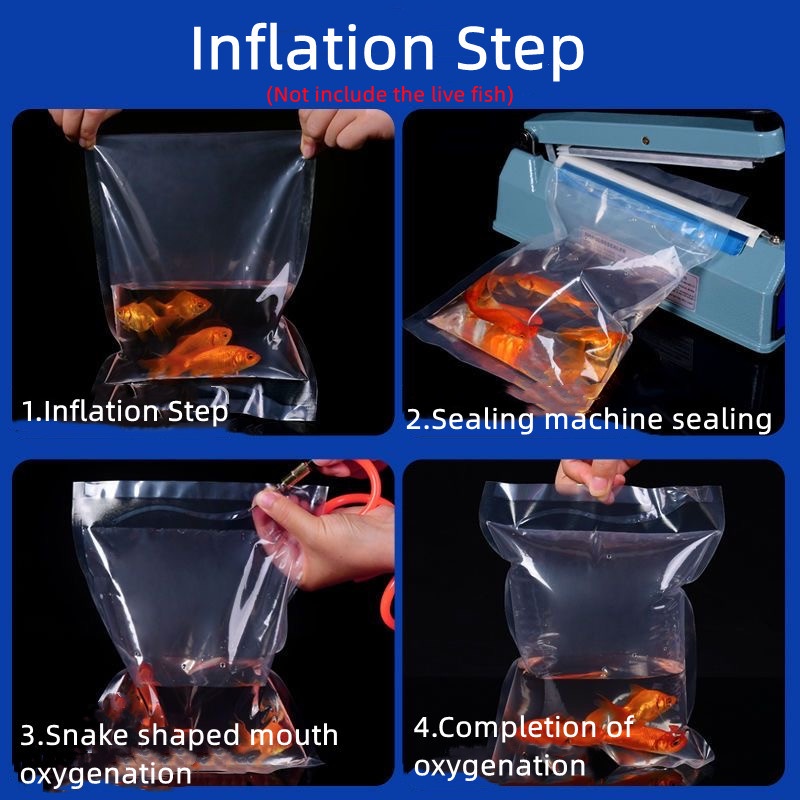 Inflation Step
(Not include the live fish)

1.Inflation Step

2.Sealing machine sealing

3.Snake shaped mouth oxygenation

4.Completion of oxygenation