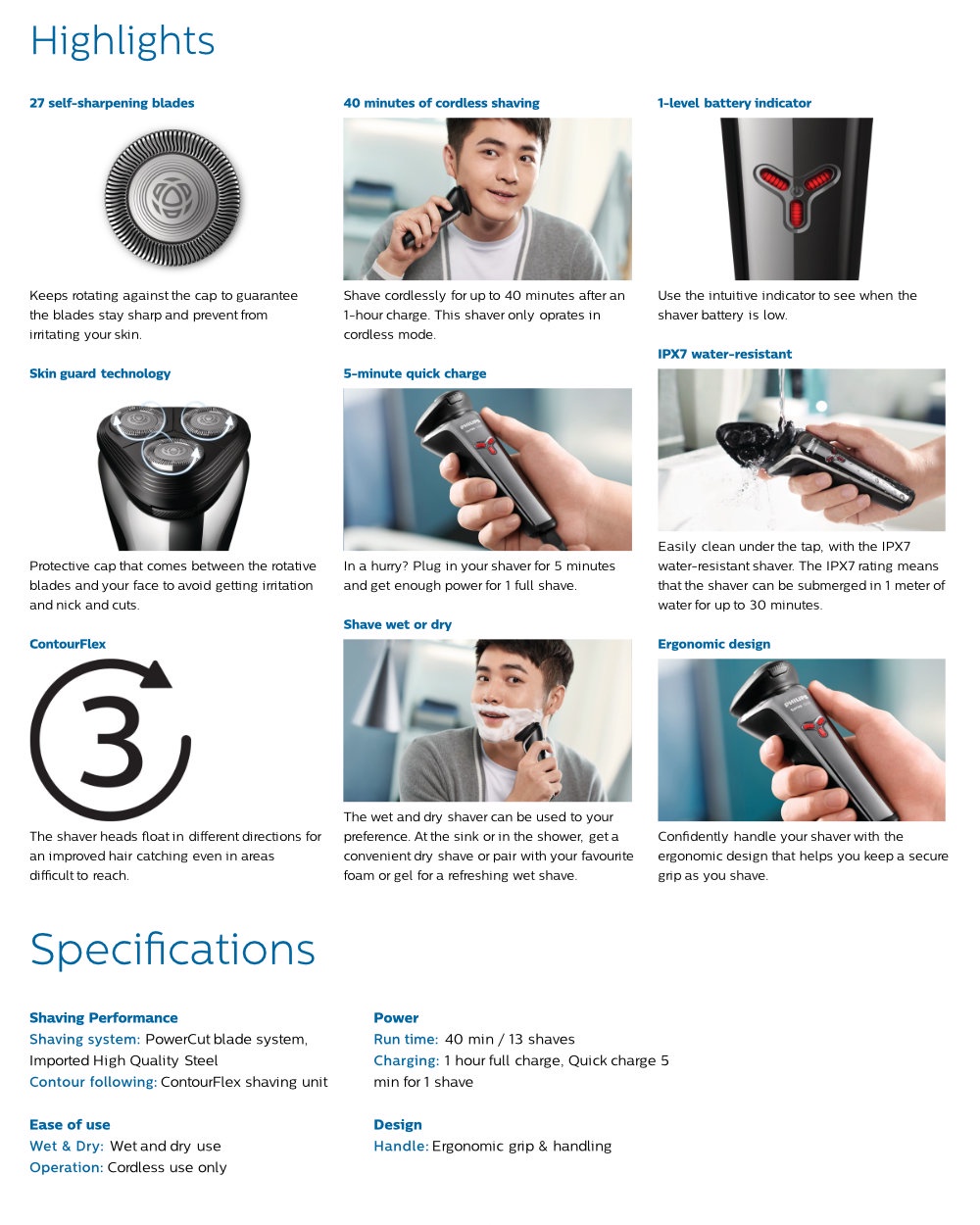 Highlights

27 self-sharpening blades

Keeps rotating against the cap to guarantee the blades stay sharp and prevent from irritating your skin.

Skin guard technology

Protective cap that comes between the rotative blades and your face to avoid getting irritation and nick and cuts.

ContourFlex

3

The shaver heads float in different directions for an improved hair catching even in areas difficult to reach.

40 minutes of cordless shaving

Shave cordlessly for up to 40 minutes after an 1-hour charge. This shaver only oprates in cordless mode.

5-minute quick charge

PHILIPS

In a hurry? Plug in your shaver for 5 minutes and get enough power for 1 full shave.

Shave wet or dry

The wet and dry shaver can be used to your preference. At the sink or in the shower, get a convenient dry shave or pair with your favourite foam or gel for a refreshing wet shave.

1-level battery indicator

Use the intuitive indicator to see when the shaver battery is low.

IPX7 water-resistant

Easily clean under the tap, with the IPX7 water-resistant shaver. The IPX7 rating means that the shaver can be submerged in 1 meter of water for up to 30 minutes.

Ergonomic design

PHILIPS

Confidently handle your shaver with the ergonomic design that helps you keep a secure grip as you shave.

Specifications

Shaving Performance
Shaving system: PowerCut blade system, Imported High Quality Steel
Contour following: ContourFlex shaving unit

Ease of use
Wet & Dry: Wet and dry use
Operation: Cordless use only

Power
Run time: 40 min / 13 shaves
Charging: 1 hour full charge, Quick charge 5 min for 1 shave

Design
Handle: Ergonomic grip & handling