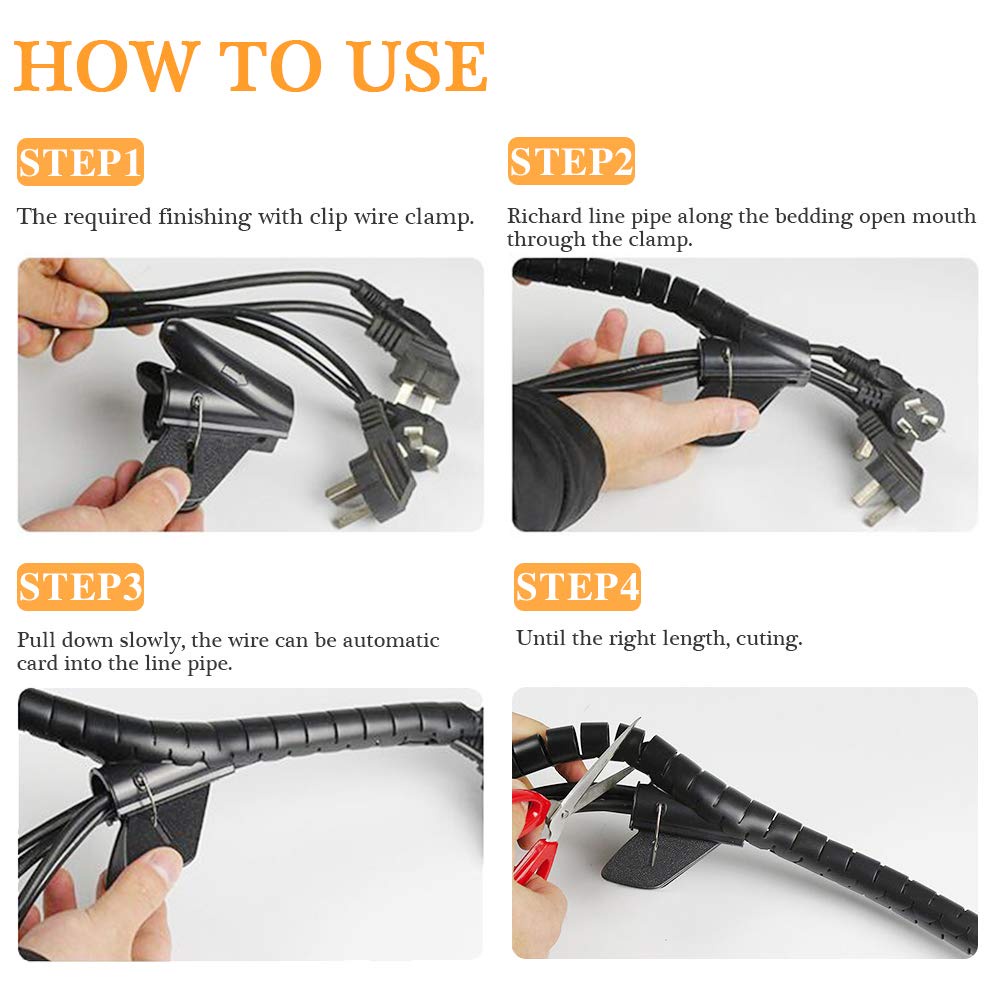 HOW TO USE

STEP1

The required finishing with clip wire clamp.

STEP2

Richard line pipe along the bedding open mouth through the clamp.

STEP3

Pull down slowly, the wire can be automatic card into the line pipe.

STEP4

Until the right length, cuting.