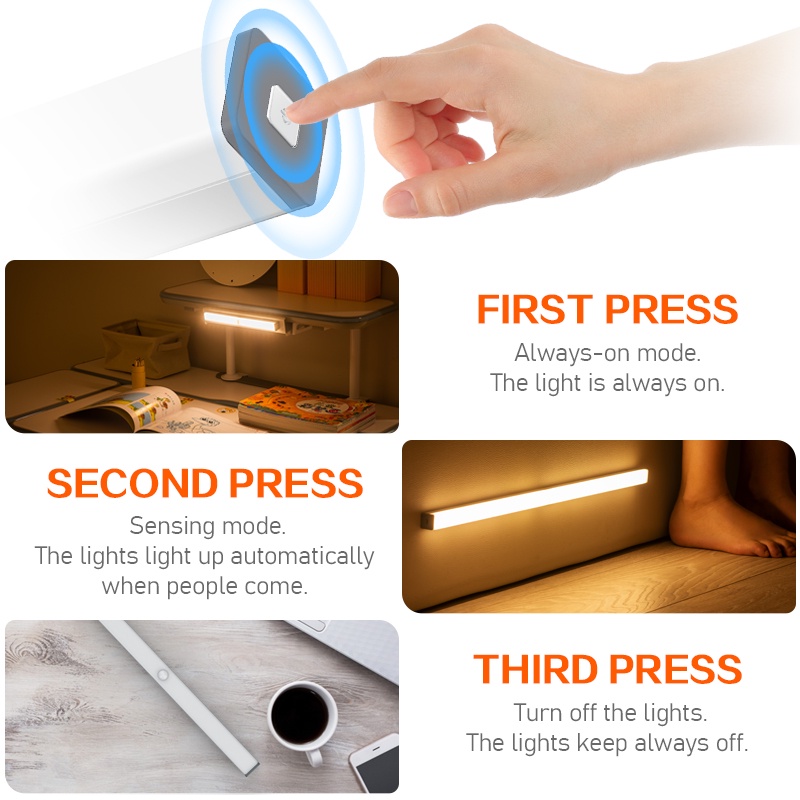 FIRST PRESS
Always-on mode.
The light is always on.

SECOND PRESS
Sensing mode.
The lights light up automatically when people come.

THIRD PRESS
Turn off the lights.
The lights keep always off.