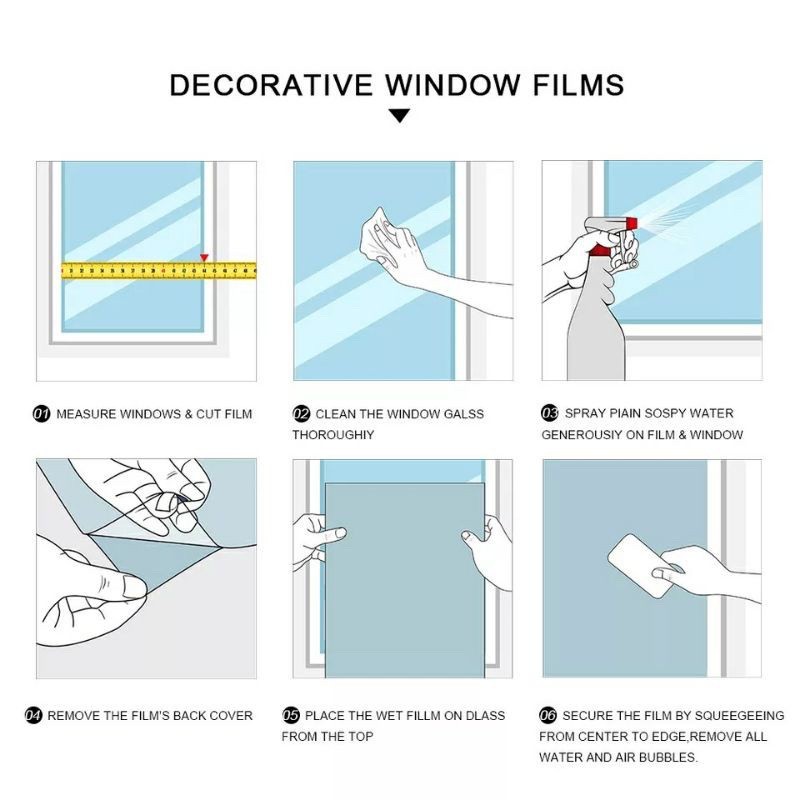 DECORATIVE WINDOW FILMS

01 MEASURE WINDOWS & CUT FILM

02 CLEAN THE WINDOW GALSS THOROUGHIY

03 SPRAY PIAIN SOSPY WATER GENEROUSIY ON FILM & WINDOW

04 REMOVE THE FILM'S BACK COVER

05 PLACE THE WET FILLM ON DLASS FROM THE TOP

06 SECURE THE FILM BY SQUEEGEEING FROM CENTER TO EDGE,REMOVE ALL WATER AND AIR BUBBLES.