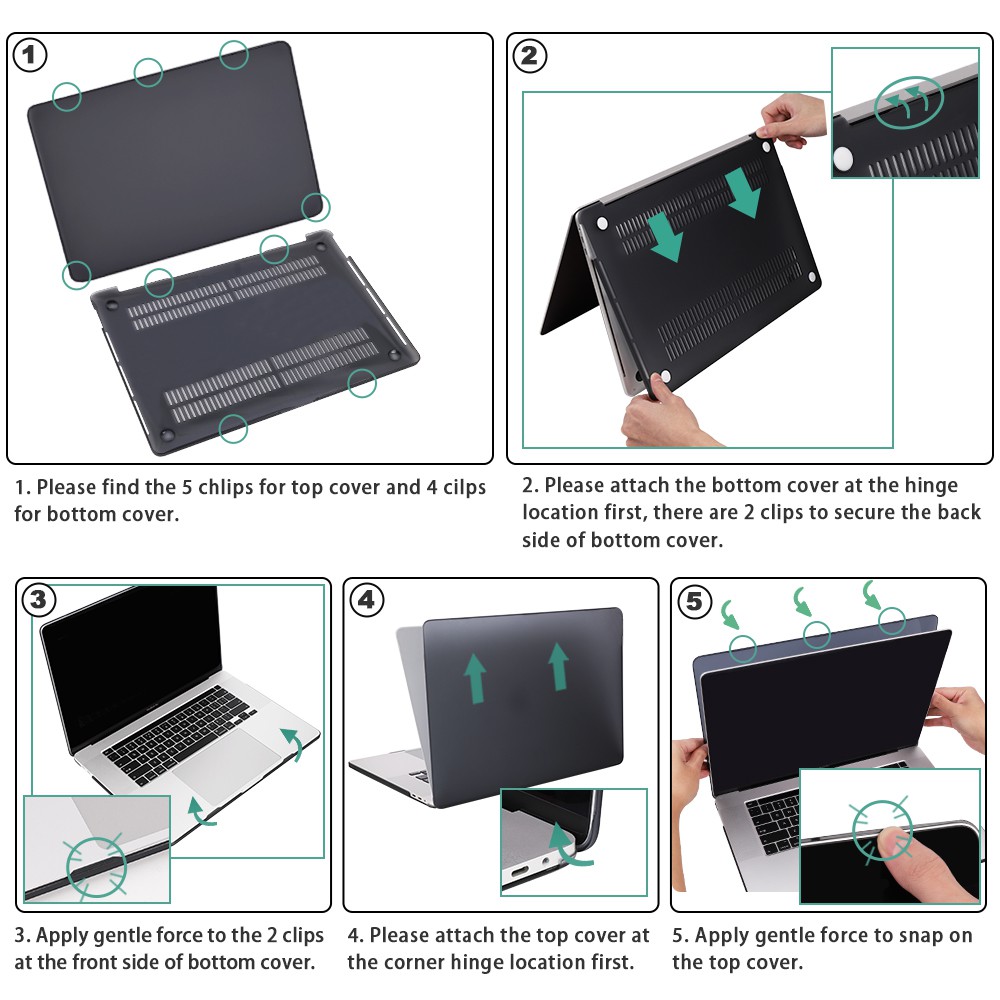 1

1. Please find the 5 chlips for top cover and 4 cilps for bottom cover.

2

2. Please attach the bottom cover at the hinge location first, there are 2 clips to secure the back side of bottom cover.

3

3. Apply gentle force to the 2 clips at the front side of bottom cover.

4

4. Please attach the top cover at the corner hinge location first.

5

5. Apply gentle force to snap on the top cover.