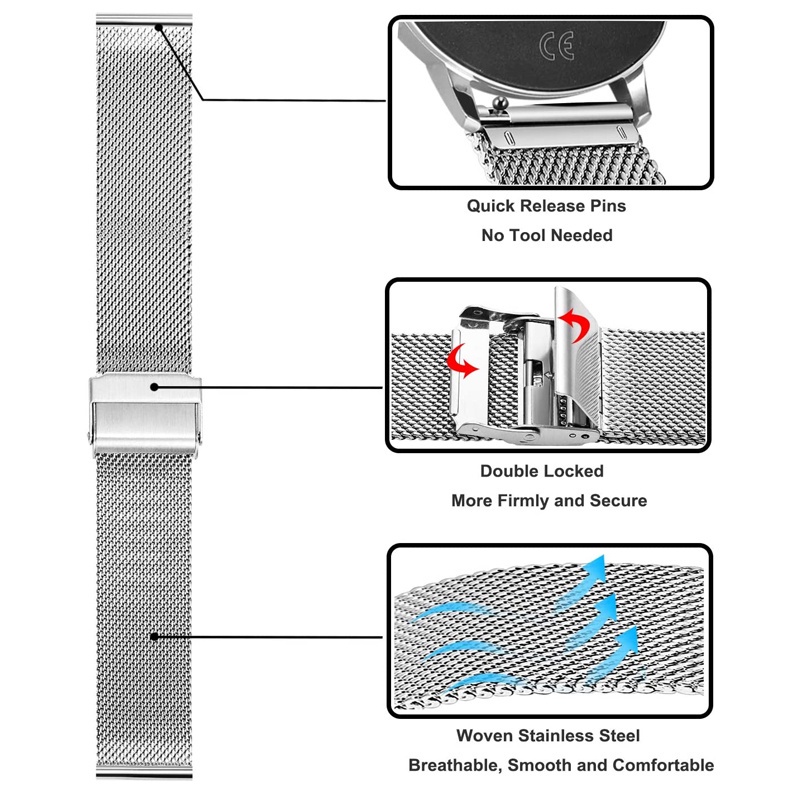 CE

Quick Release Pins
No Tool Needed

Double Locked
More Firmly and Secure

Woven Stainless Steel
Breathable, Smooth and Comfortable