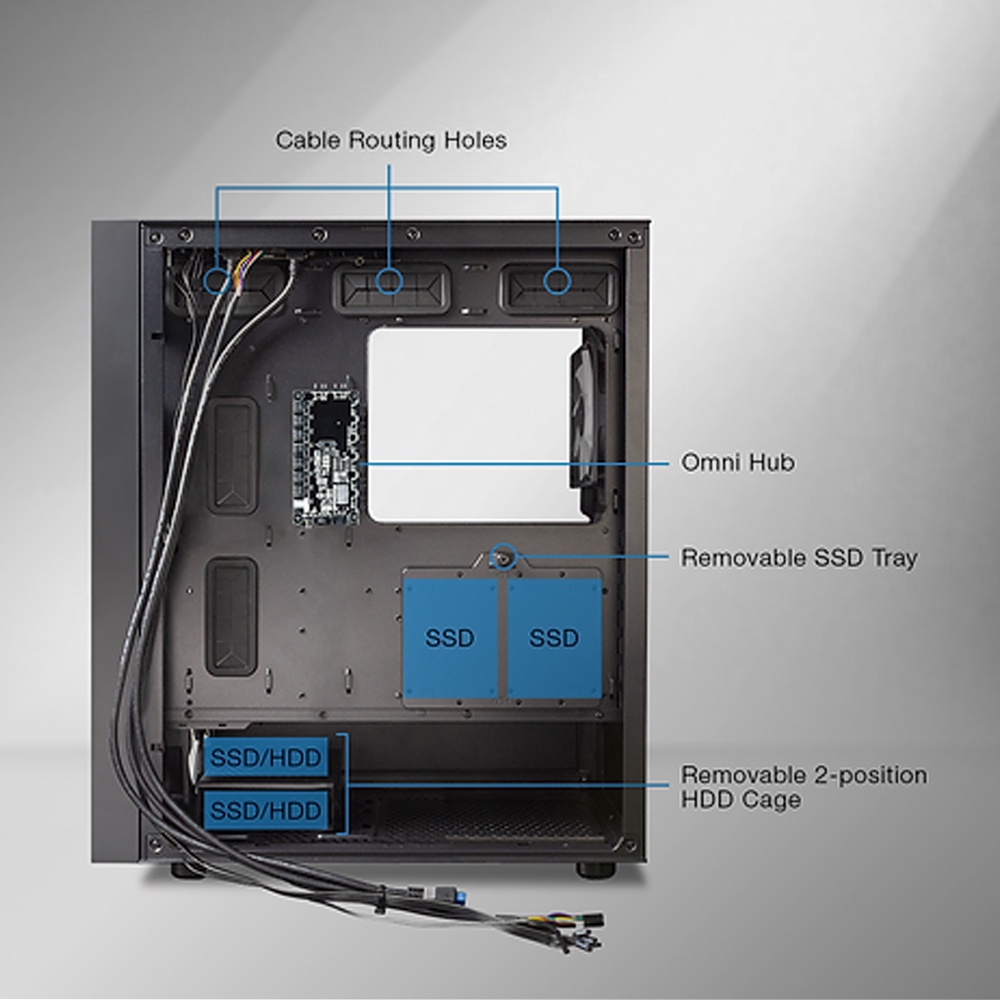 Cable Routing Holes

Omni Hub

Removable SSD Tray

SSD

SSD

SSD/HDD

SSD/HDD

Removable 2-position HDD Cage