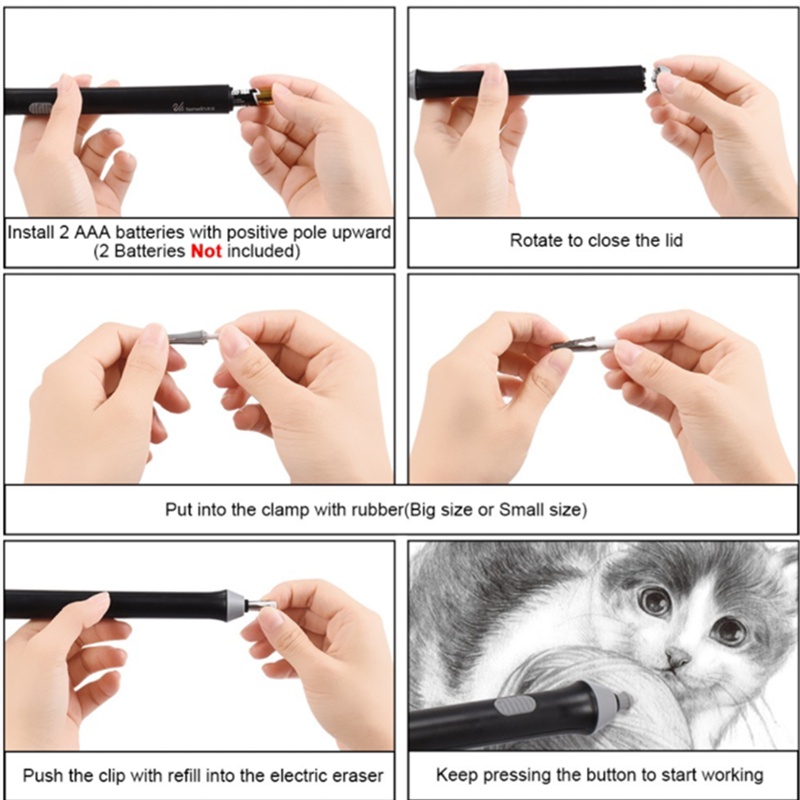 Install 2 AAA batteries with positive pole upward (2 Batteries Not included)

Rotate to close the lid

Put into the clamp with rubber(Big size or Small size)

Push the clip with refill into the electric eraser

Keep pressing the button to start working